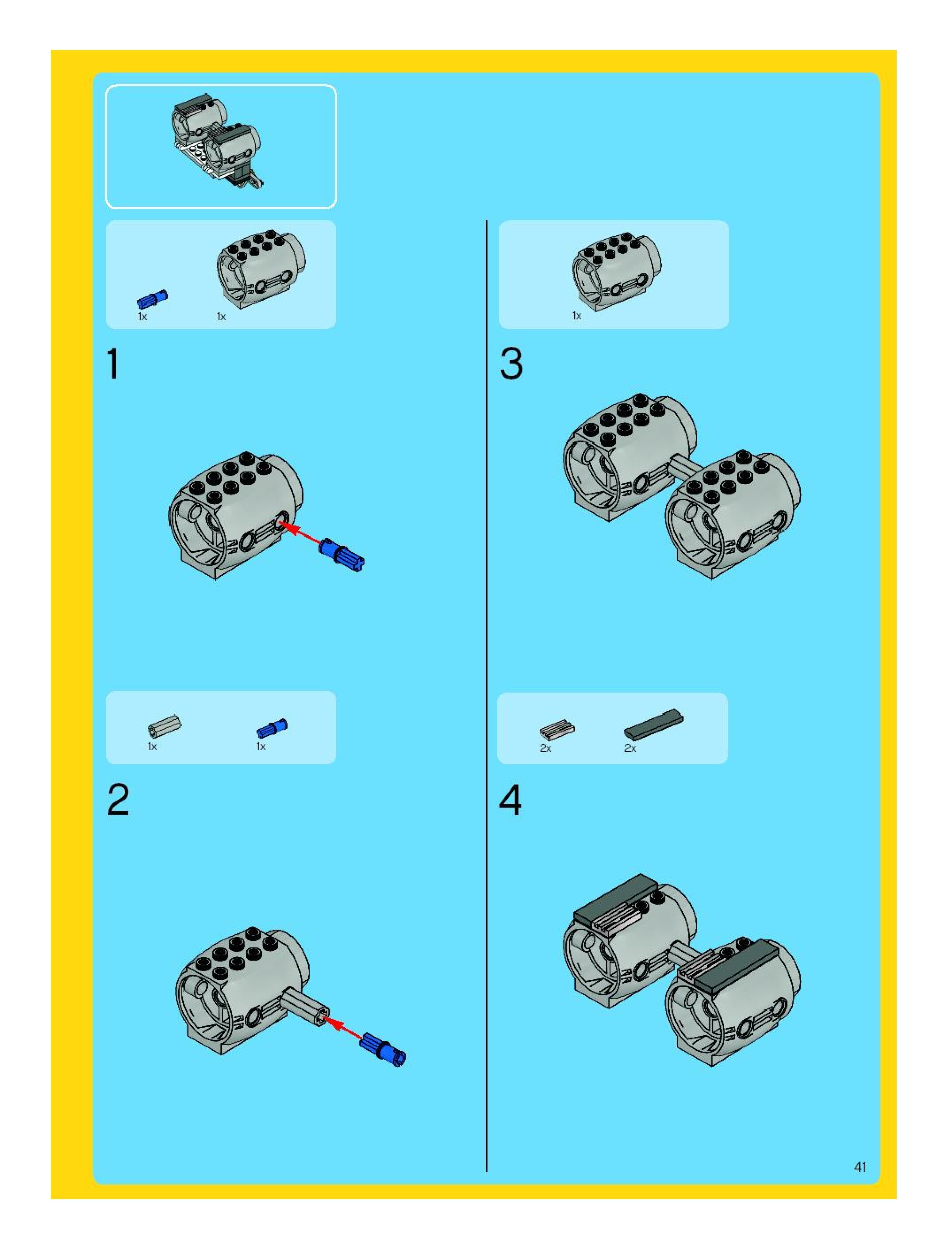 1x 1x

1

1x 1x

2

1x

3

2x 2x

4

41