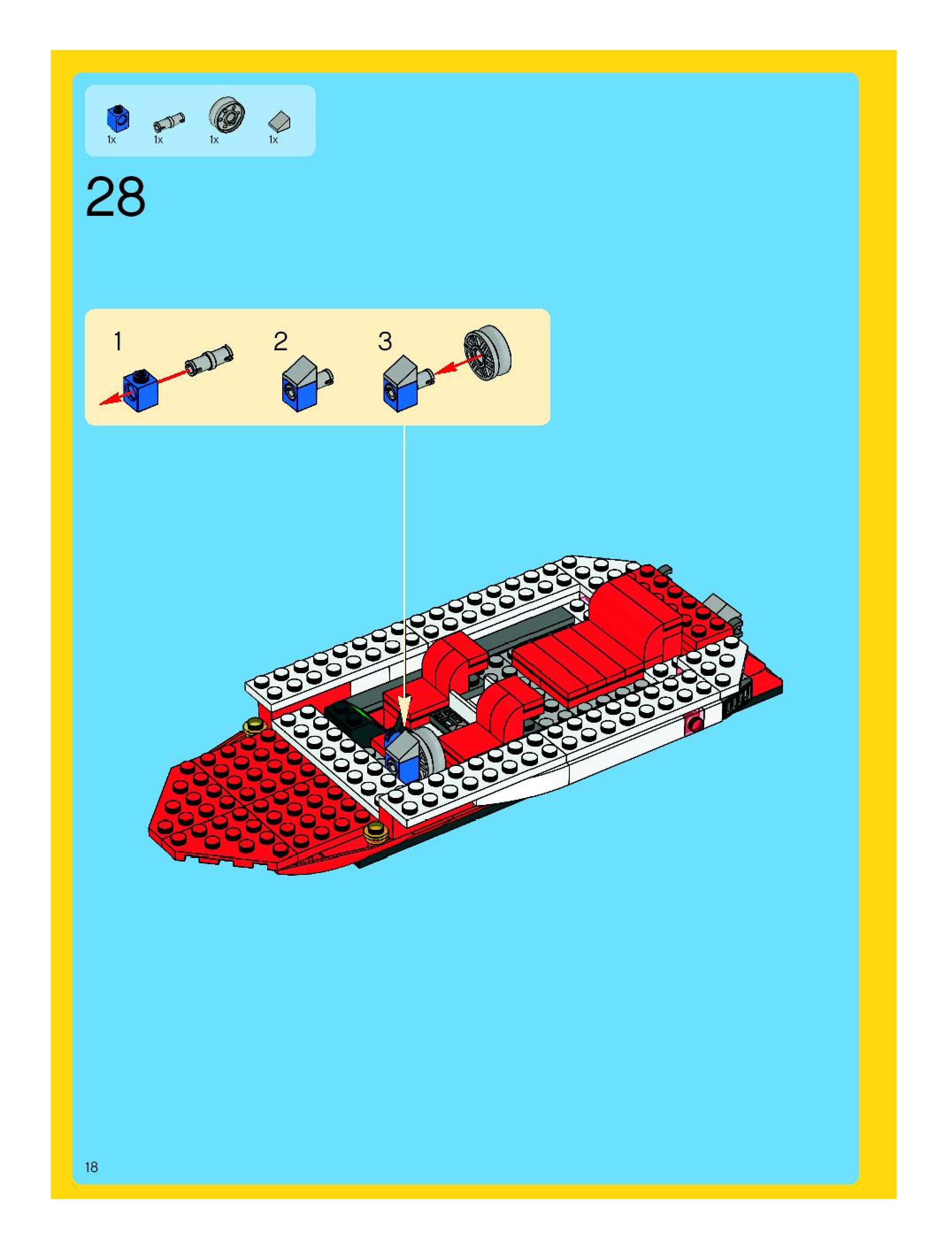 1x 1x 1x 1x

28

1 2 3

18