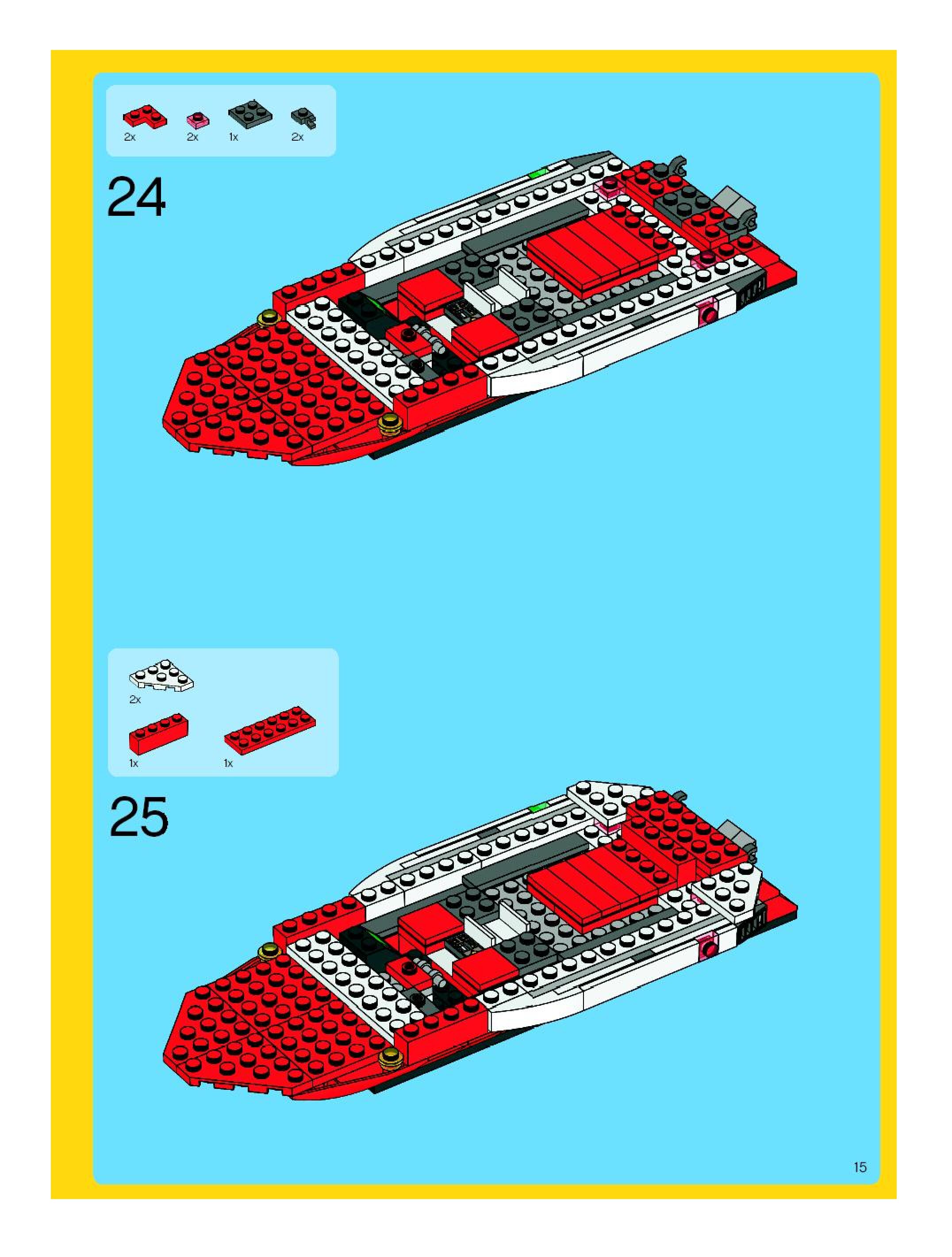 2x 2x 1x 2x

24

2x

1x 1x

25

15