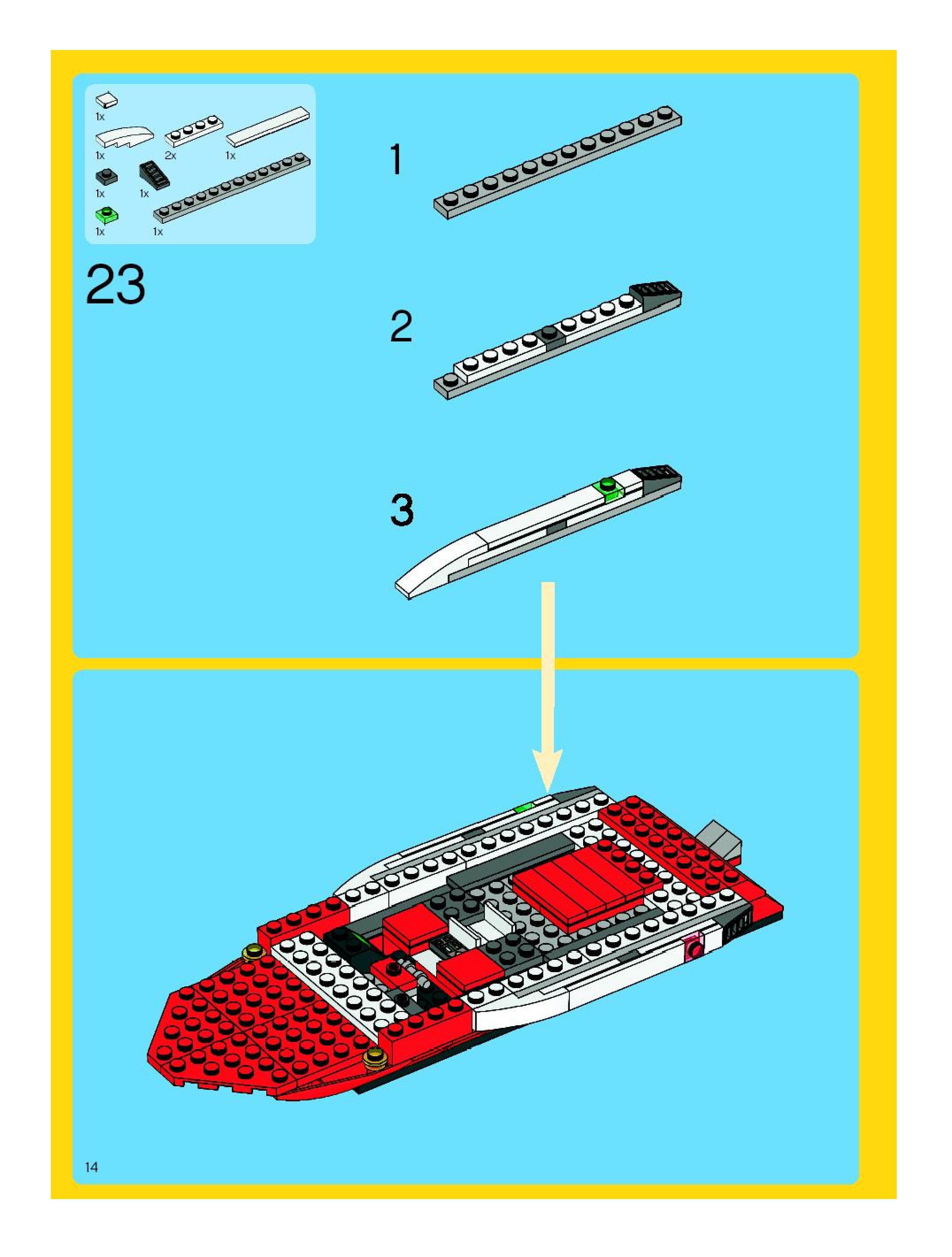 1x

1x 2x 1x

1x 1x

1x 1x

23

1

2

3

14