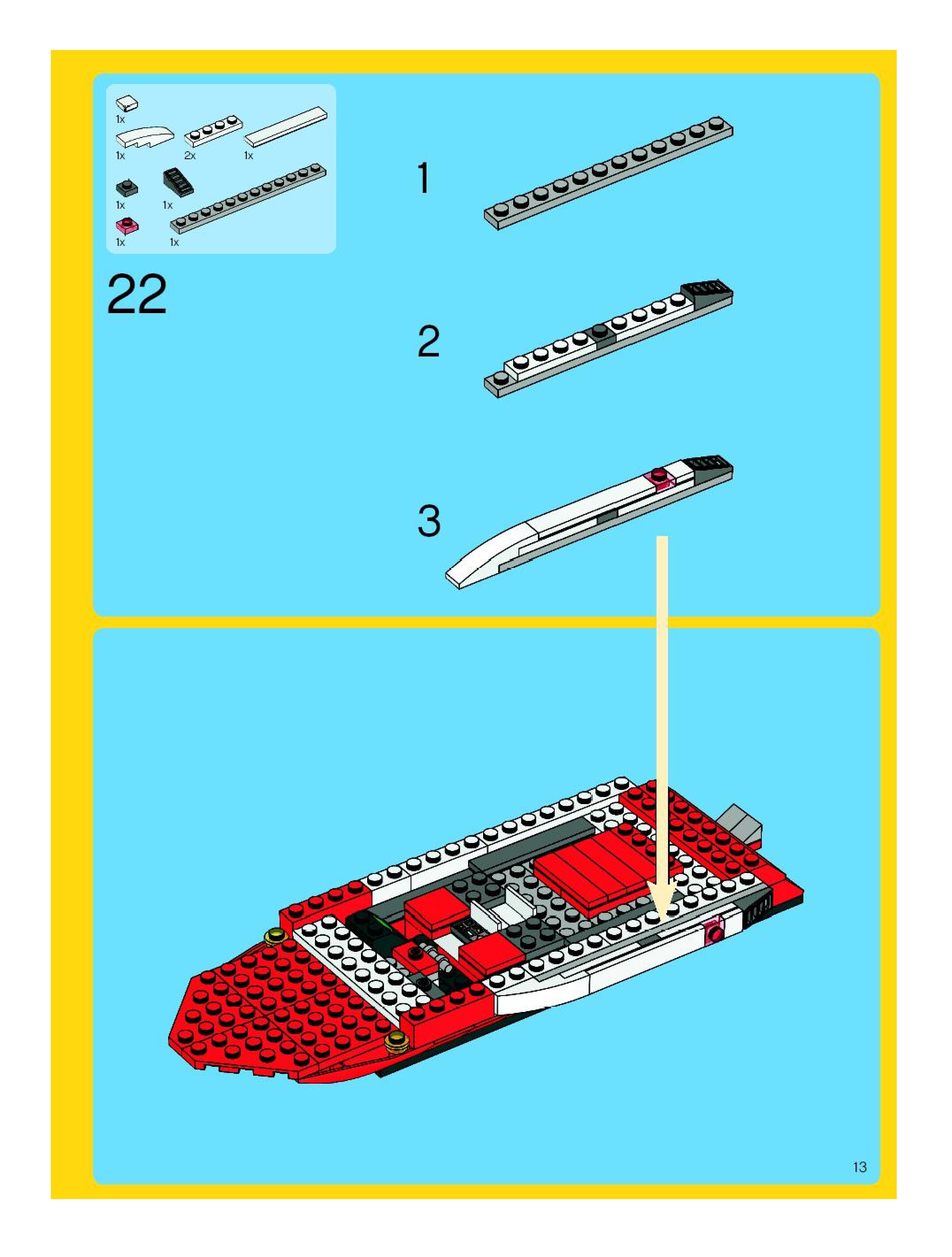 1x
1x 2x 1x
1x 1x
1x 1x

22

1

2

3

13