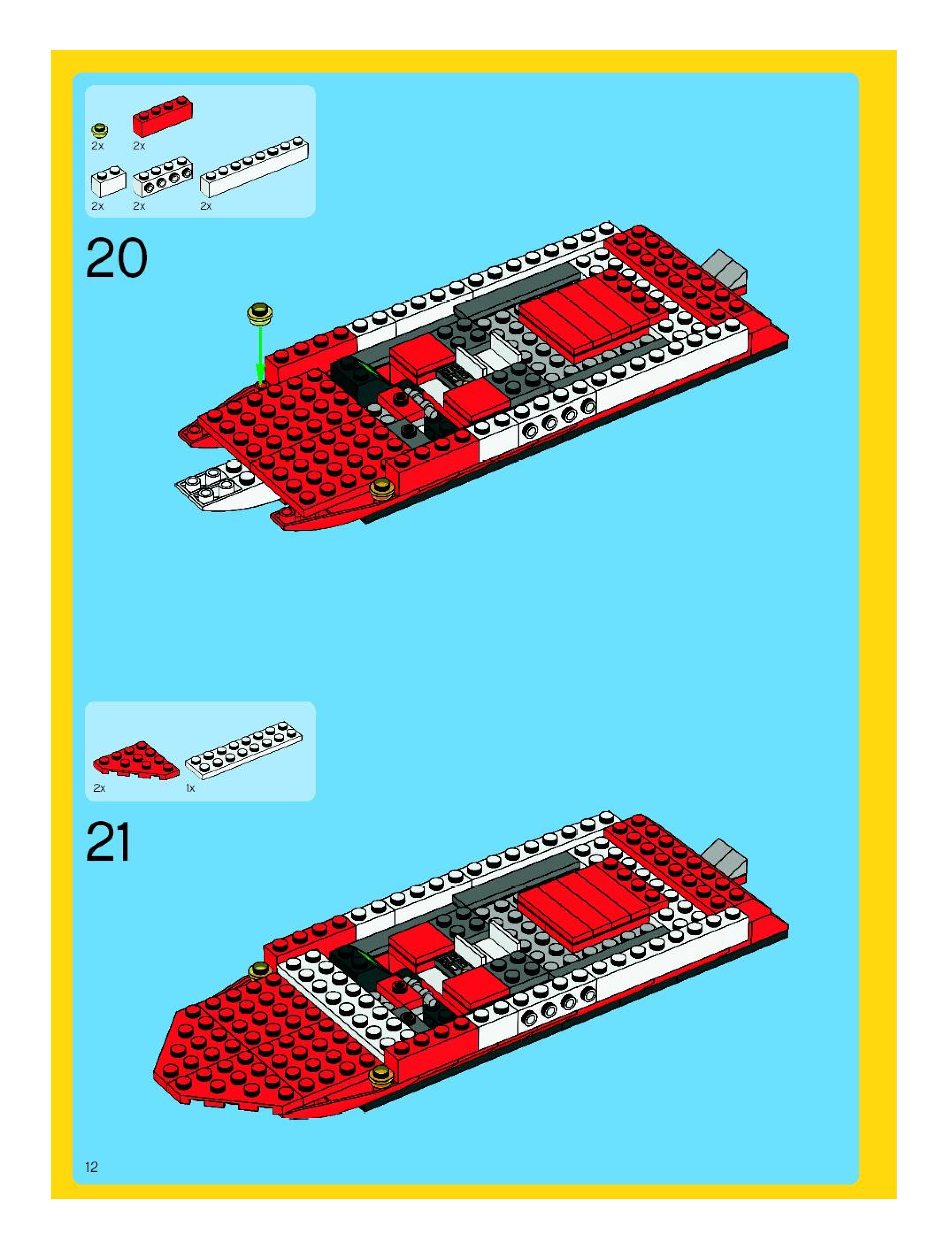 2x 2x
2x 2x 2x

20

2x 1x

21

12