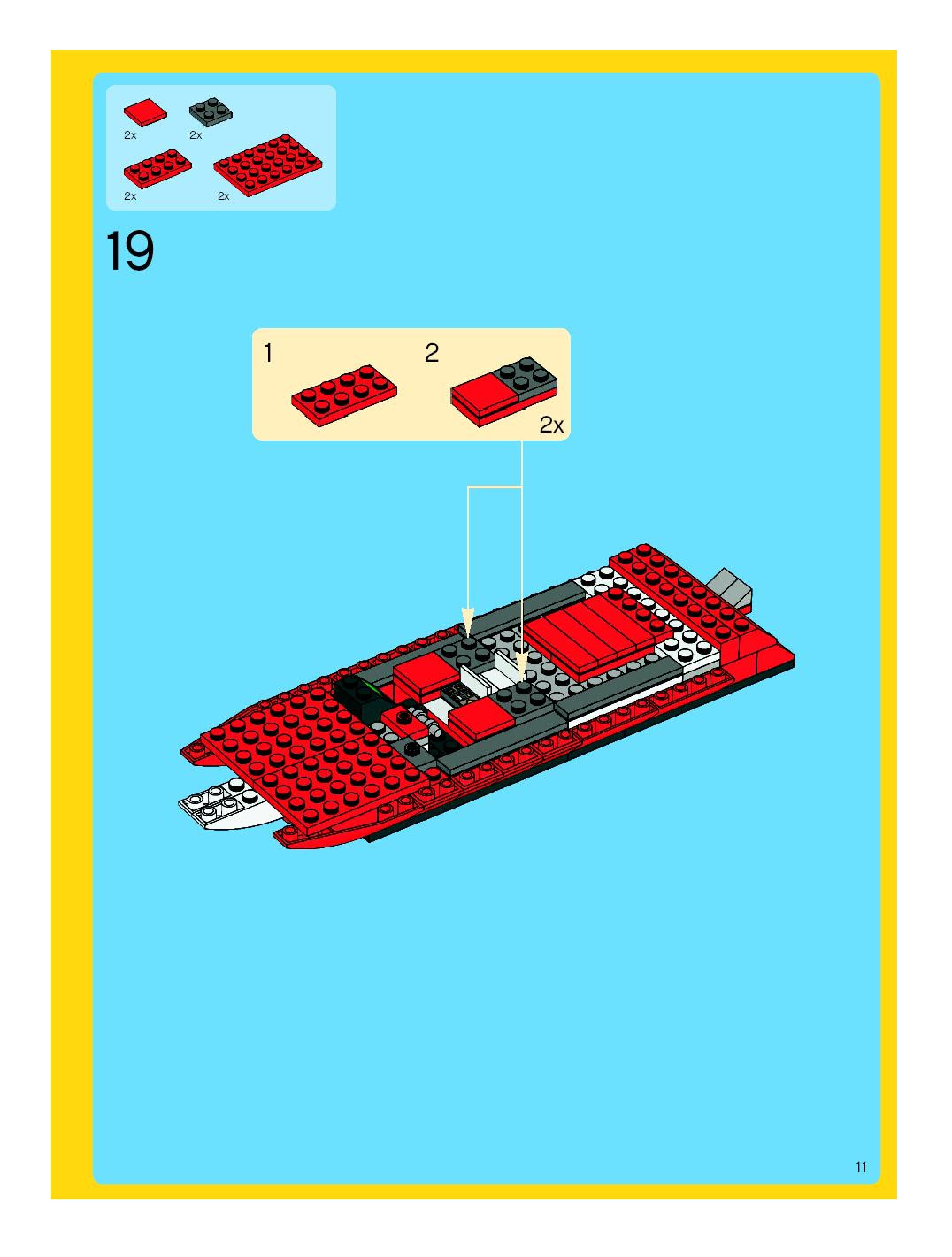 2x 2x

2x 2x

19

1 2

2x

11