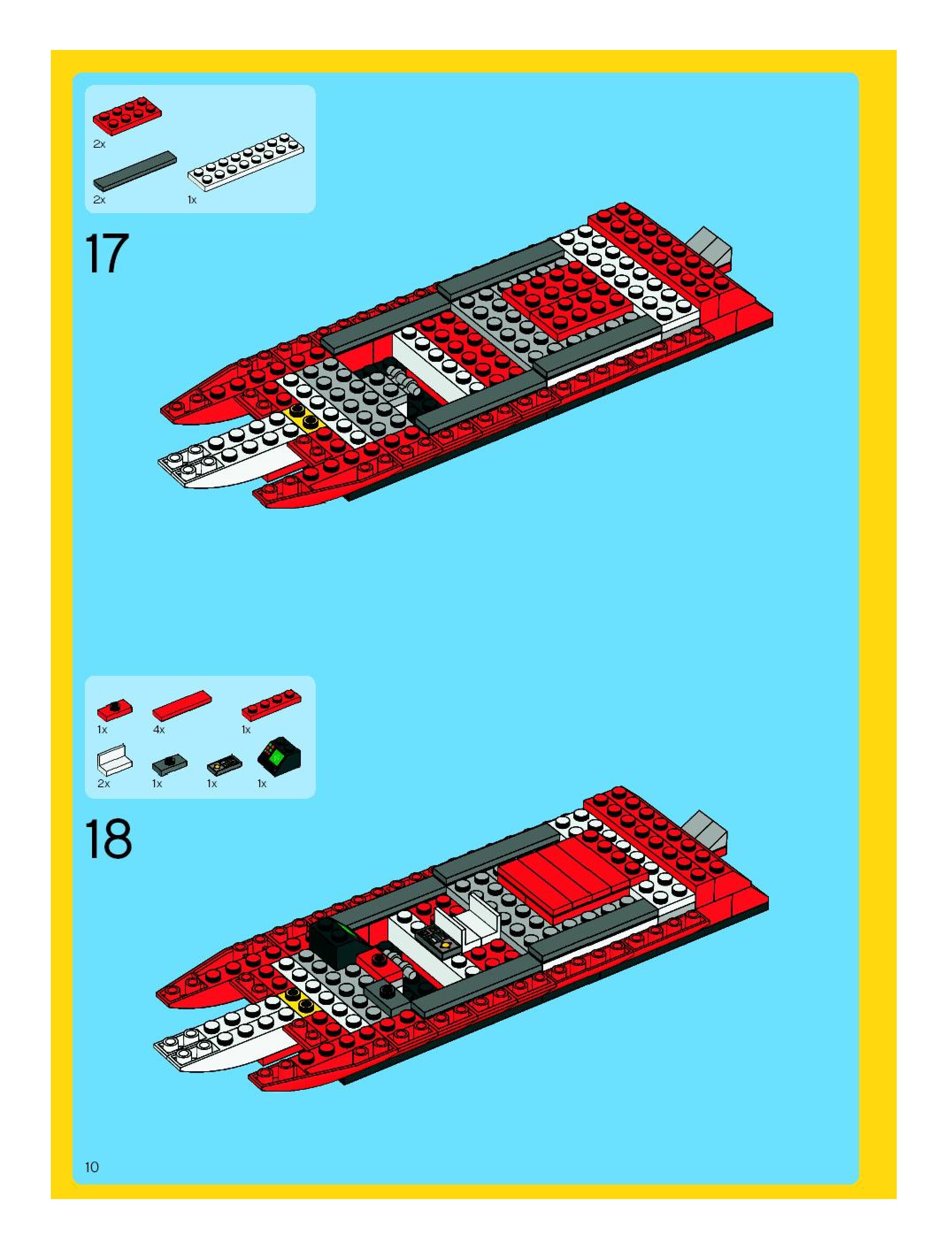 2x

2x 1x

17

1x 4x 1x

2x 1x 1x 1x

18

10