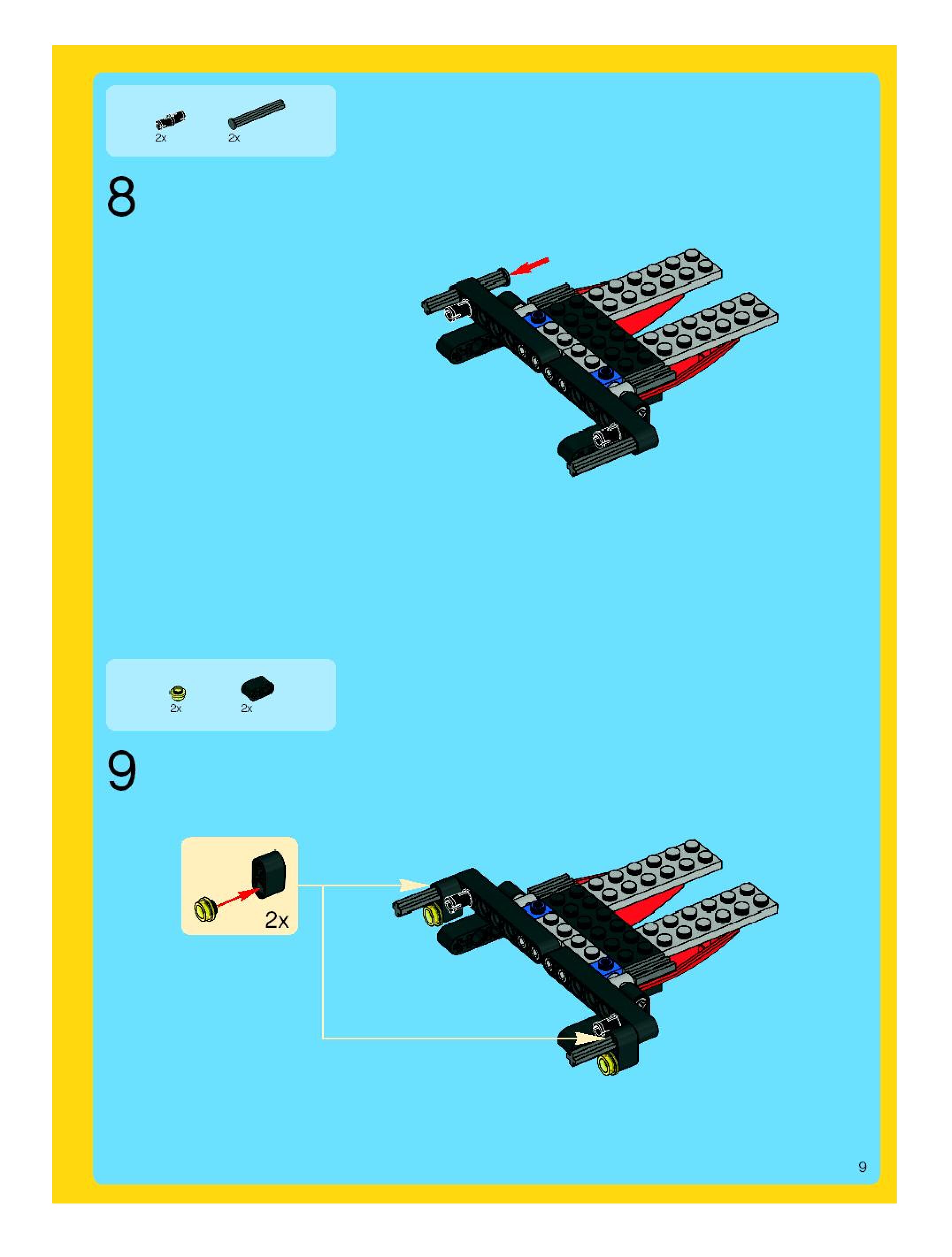 2x 2x

8

2x 2x

9

2x

9