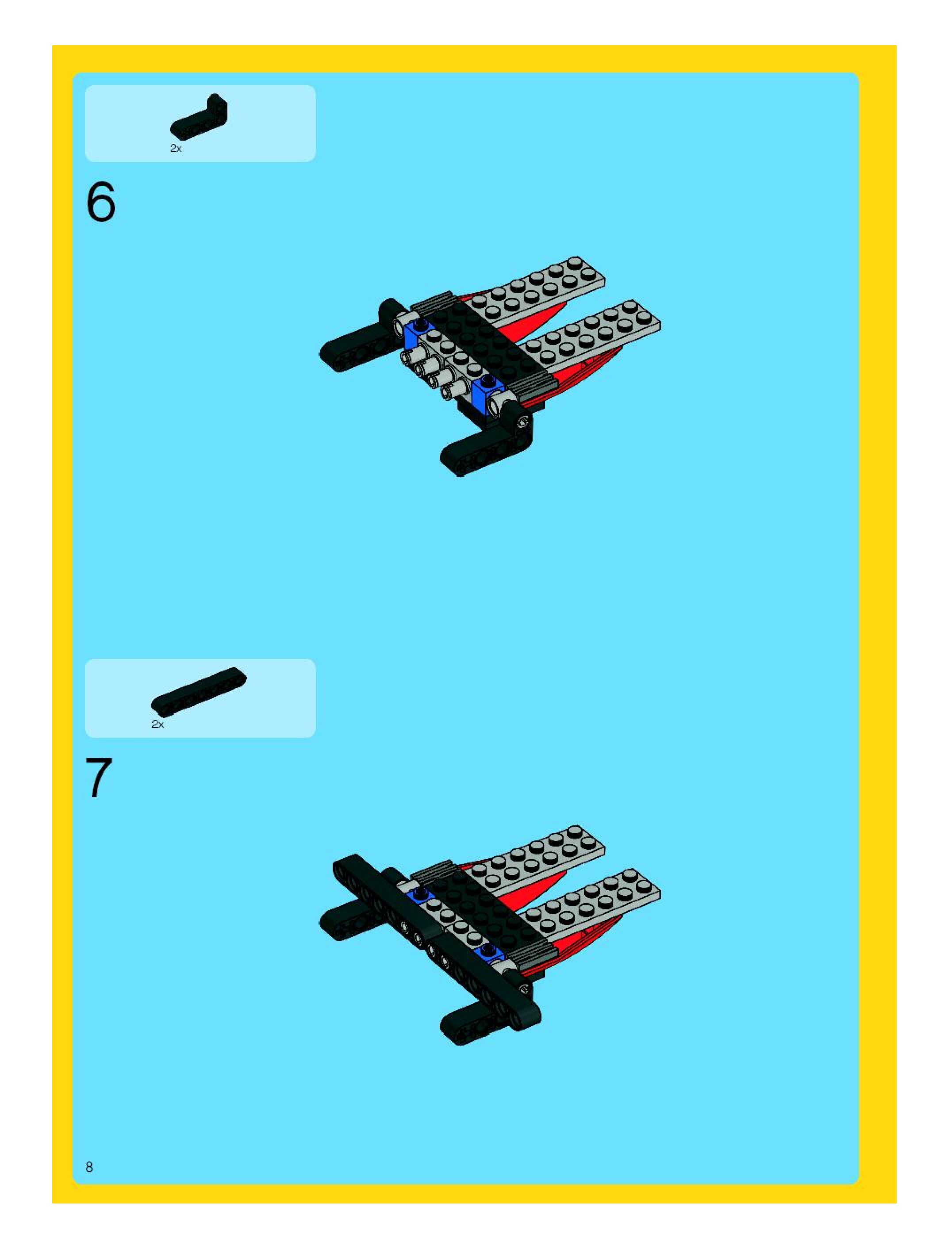 2x

6

2x

7

8