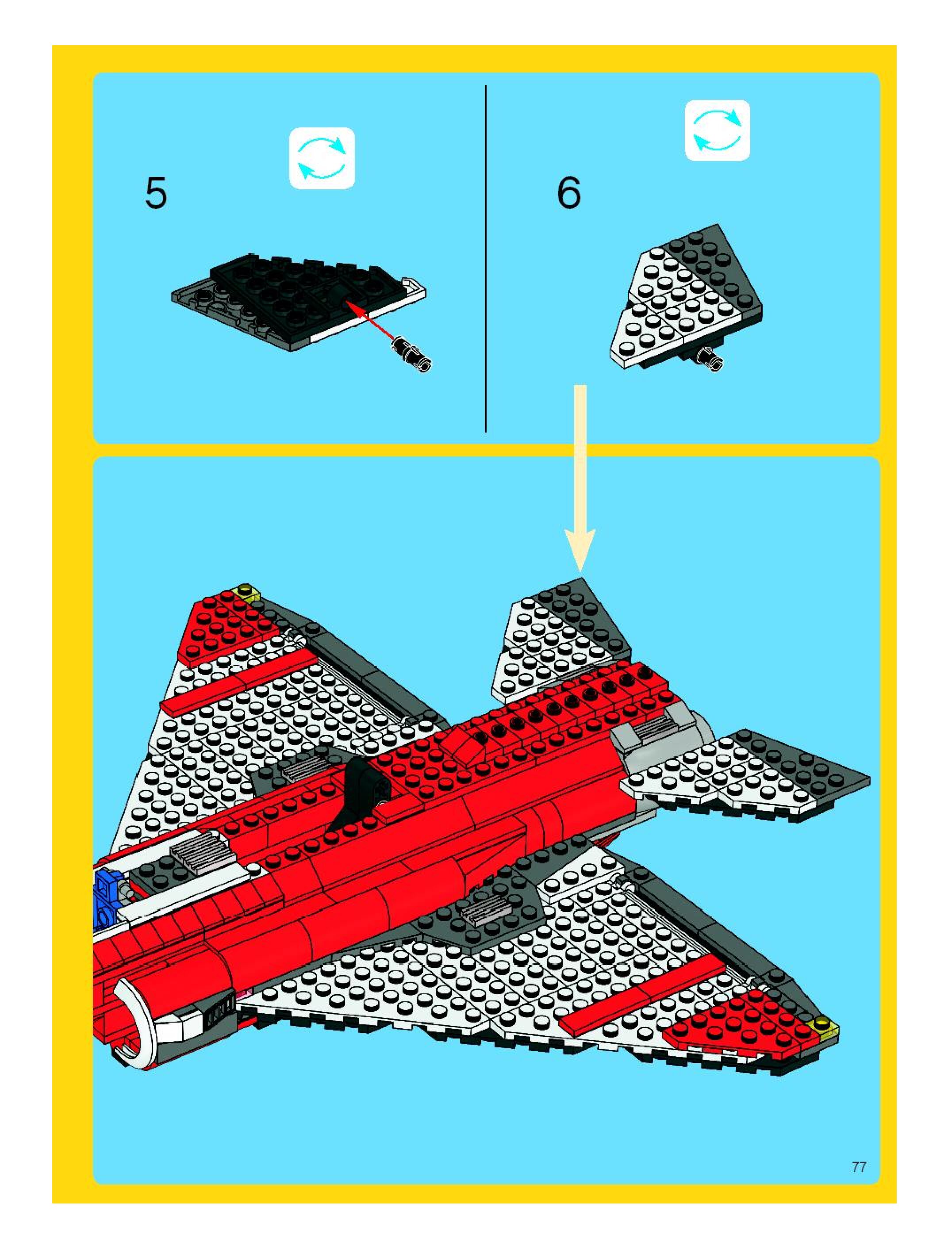 5

6

77