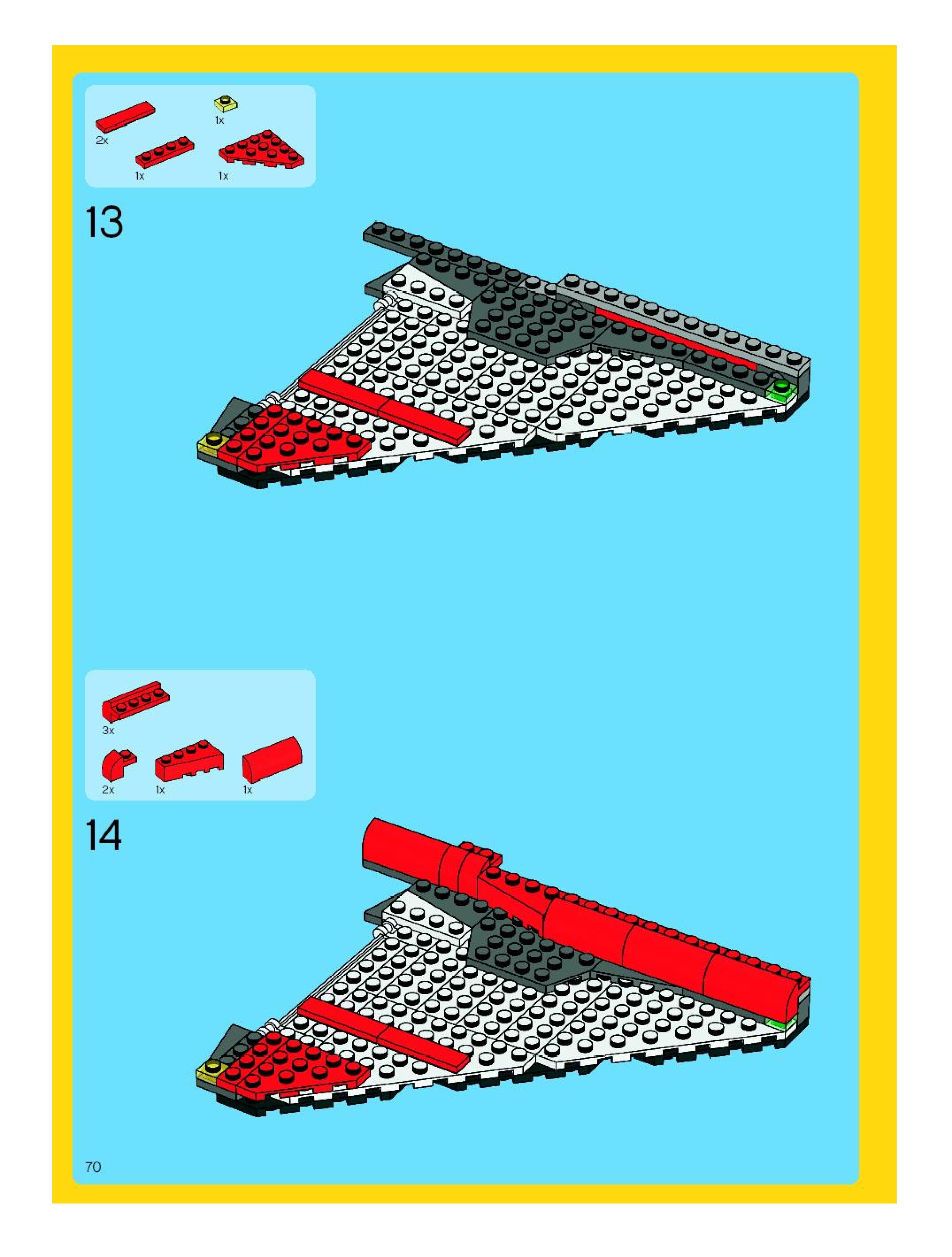 2x
1x
1x
1x

13

3x
2x
1x
1x

14

70