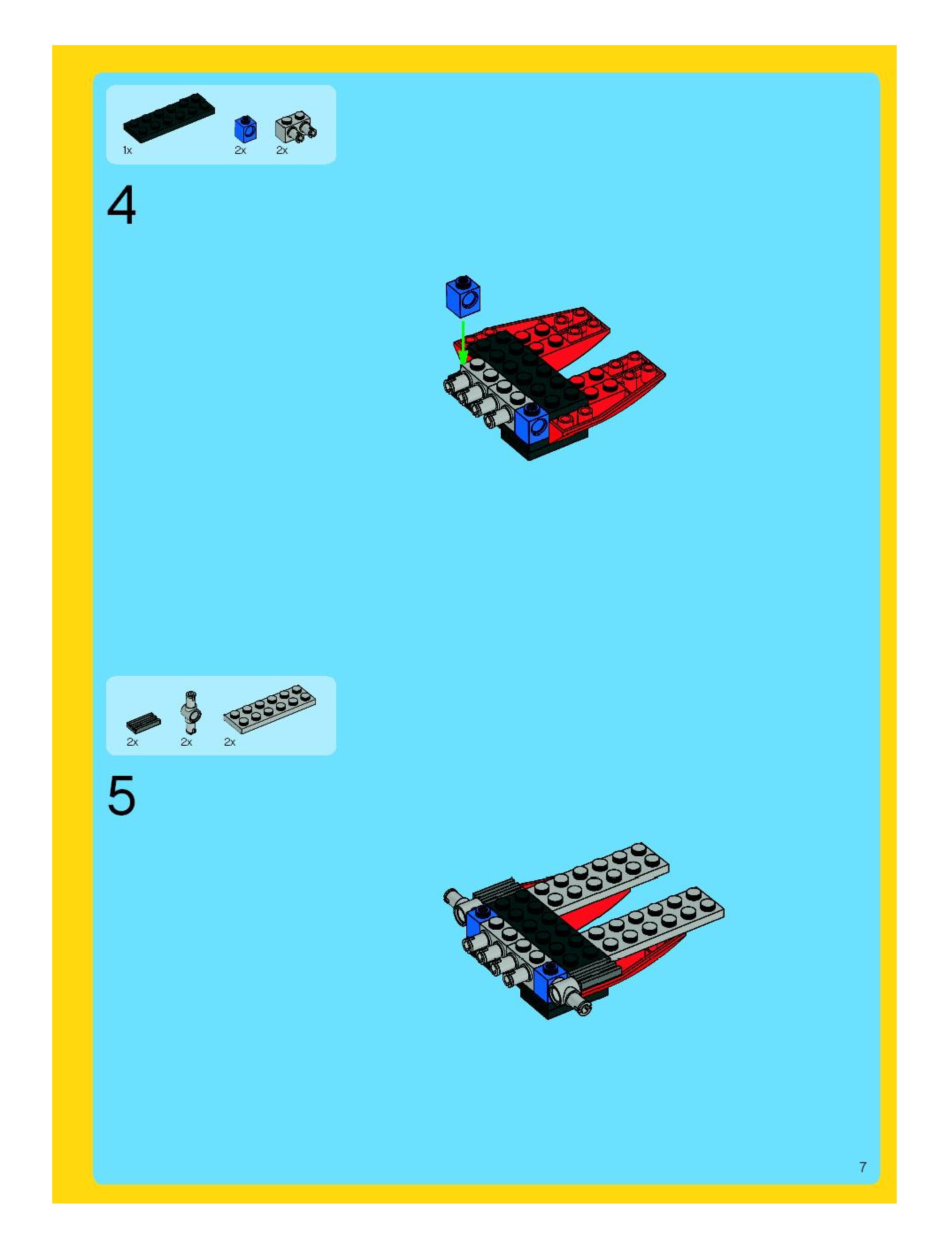 1x

2x

2x

4

2x

2x

2x

5

7