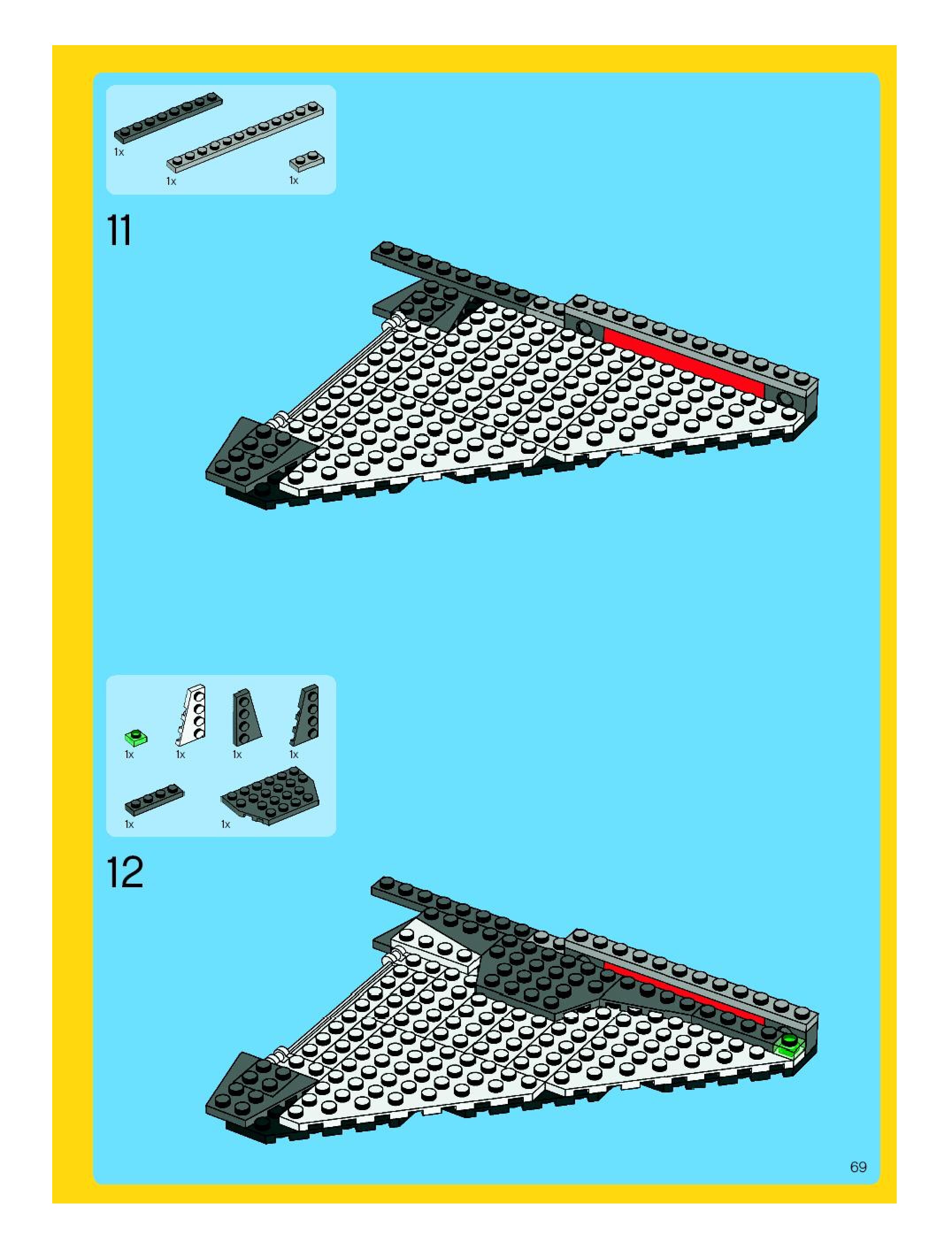 1x
1x
1x

11

1x
1x
1x
1x
1x
1x

12

69