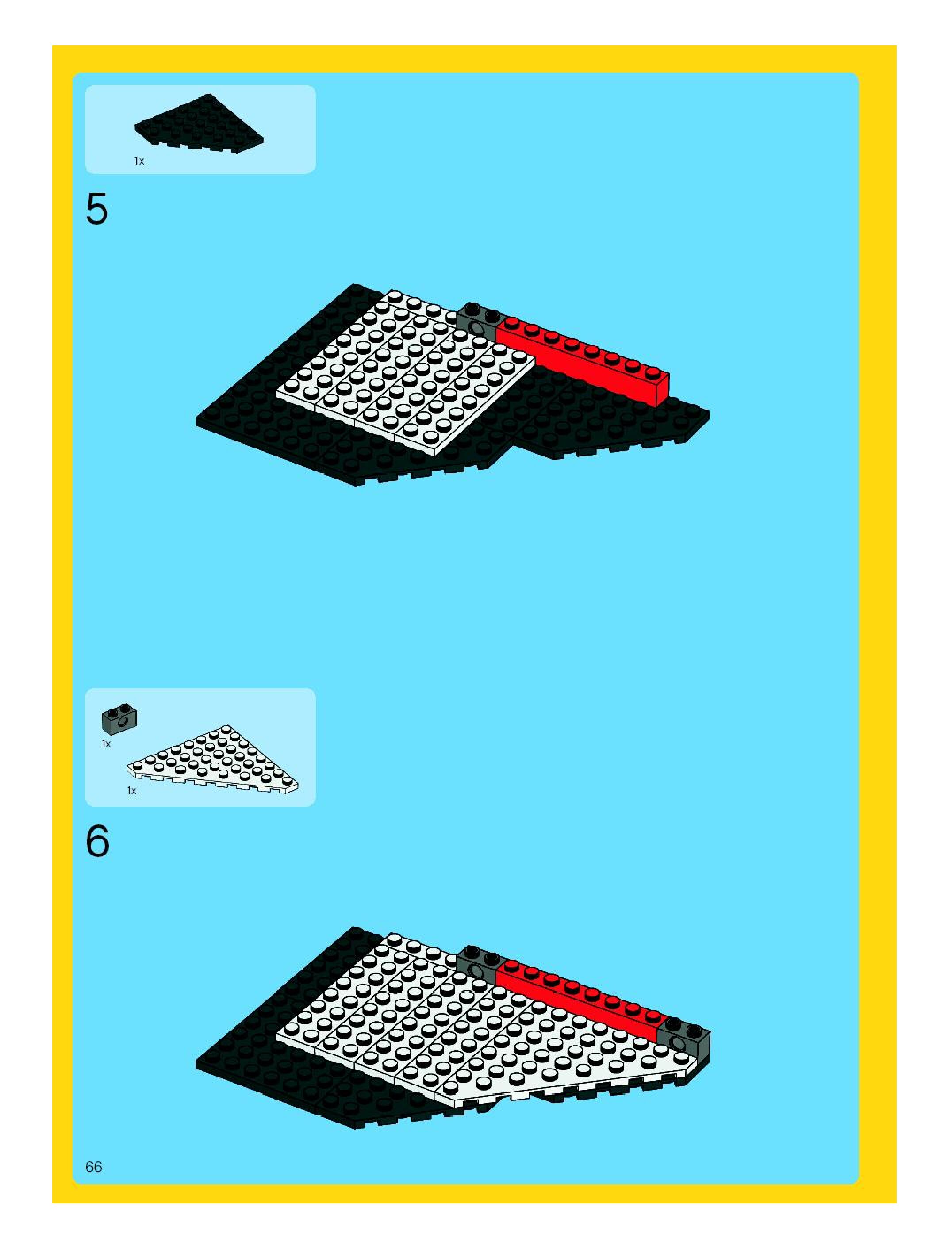 1x

5

1x

1x

6

66