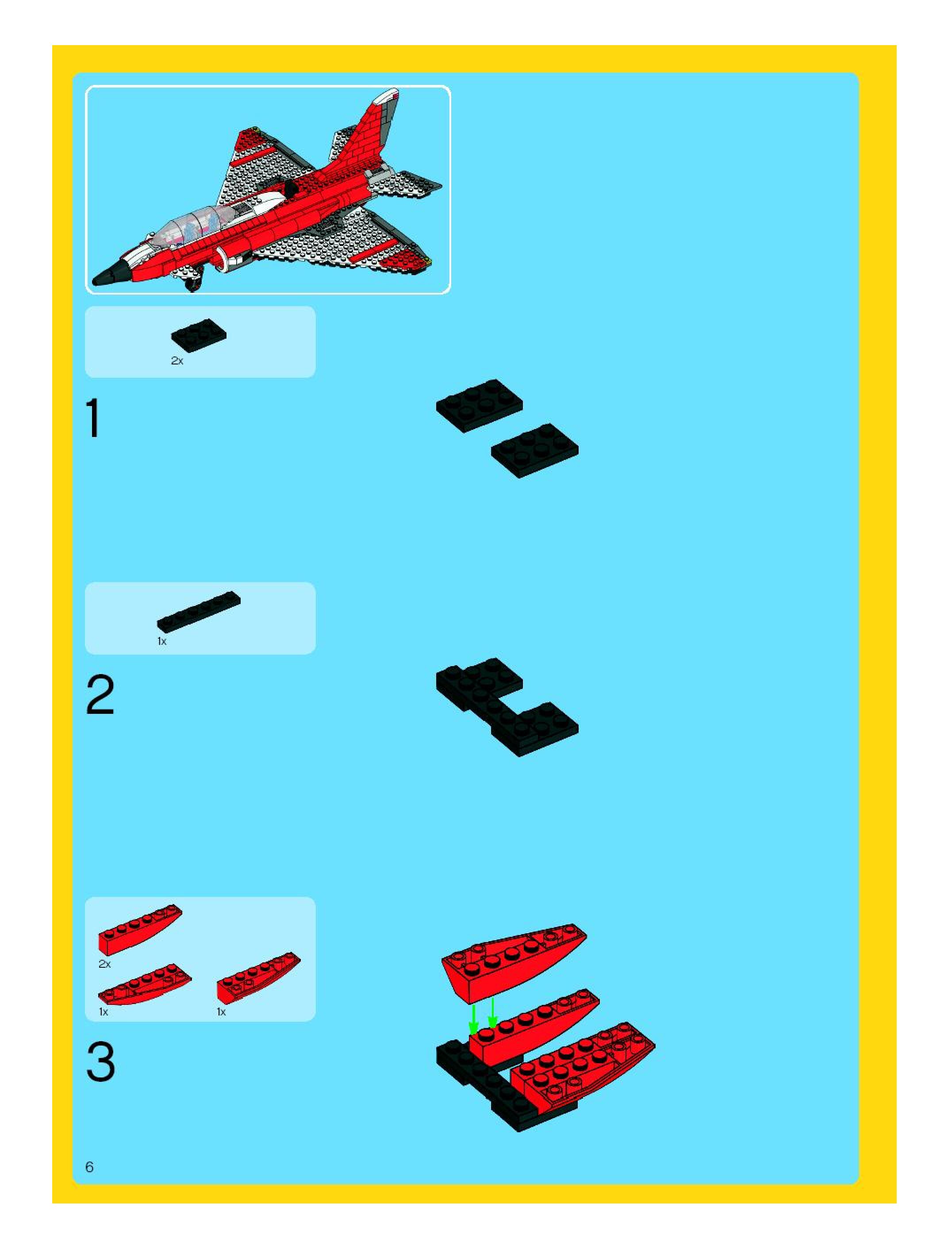 2x

1

1x

2

2x

1x

1x

3

6