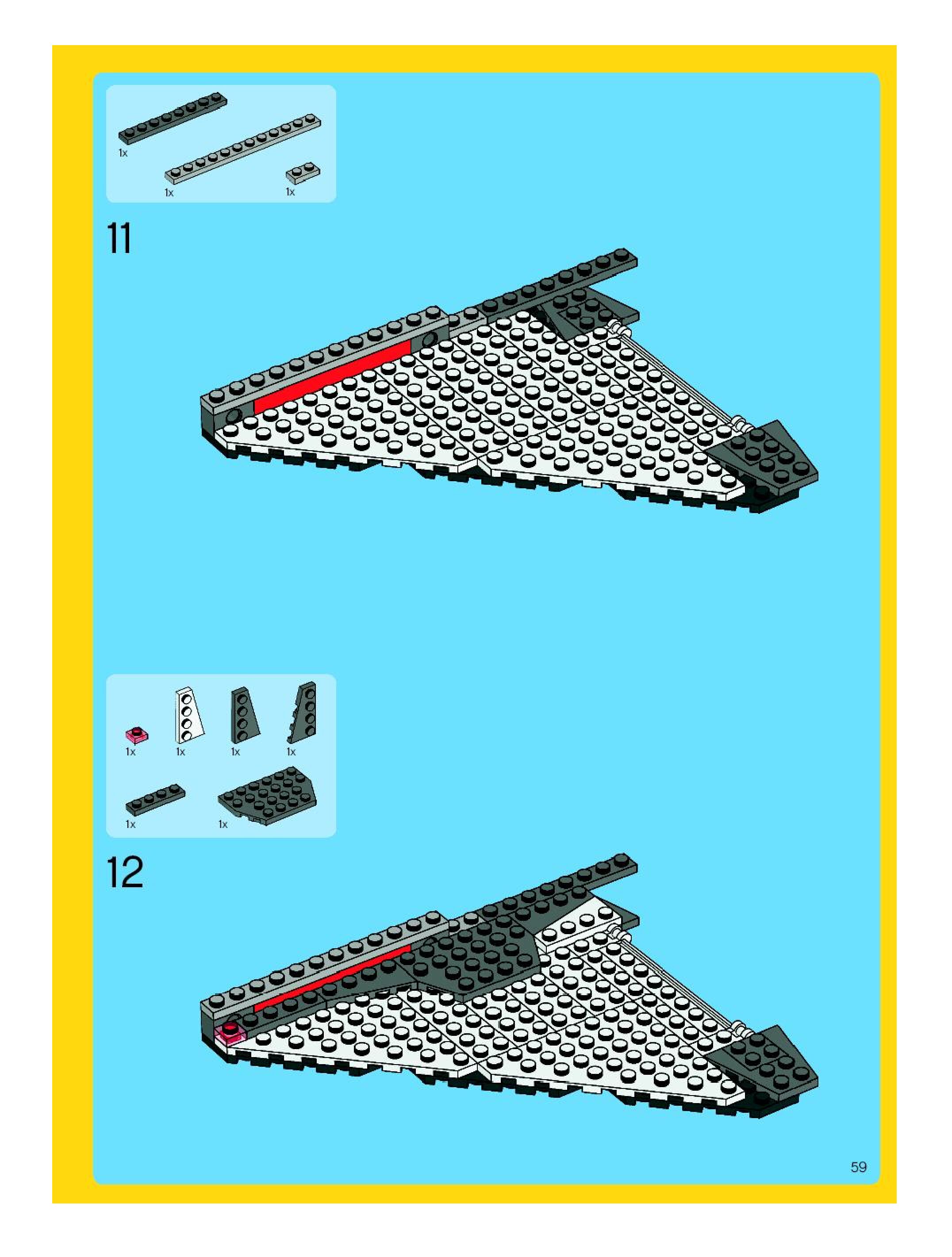 1x
1x
1x

11

1x
1x
1x
1x
1x
1x

12

59