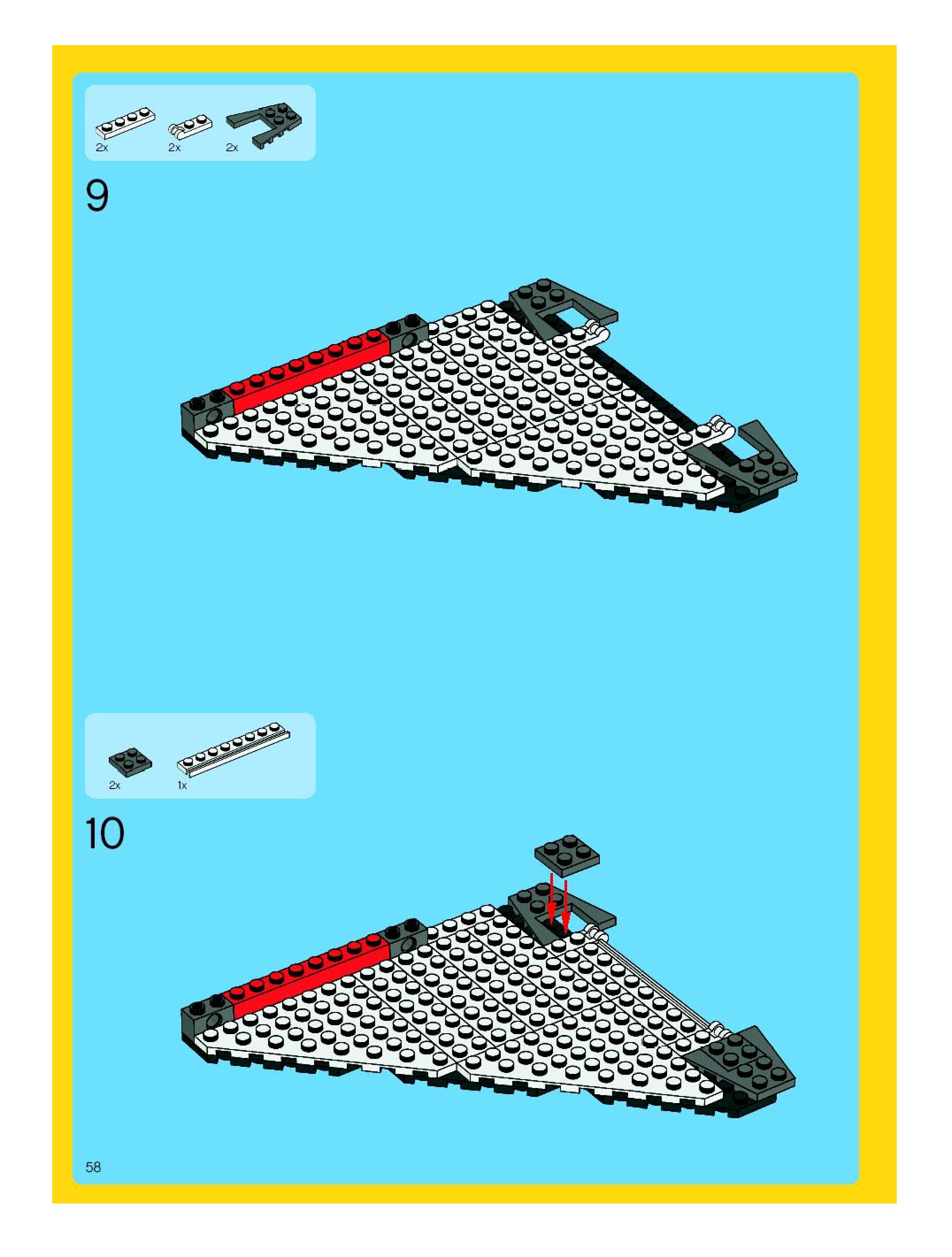 2x 2x 2x

9

2x 1x

10

58