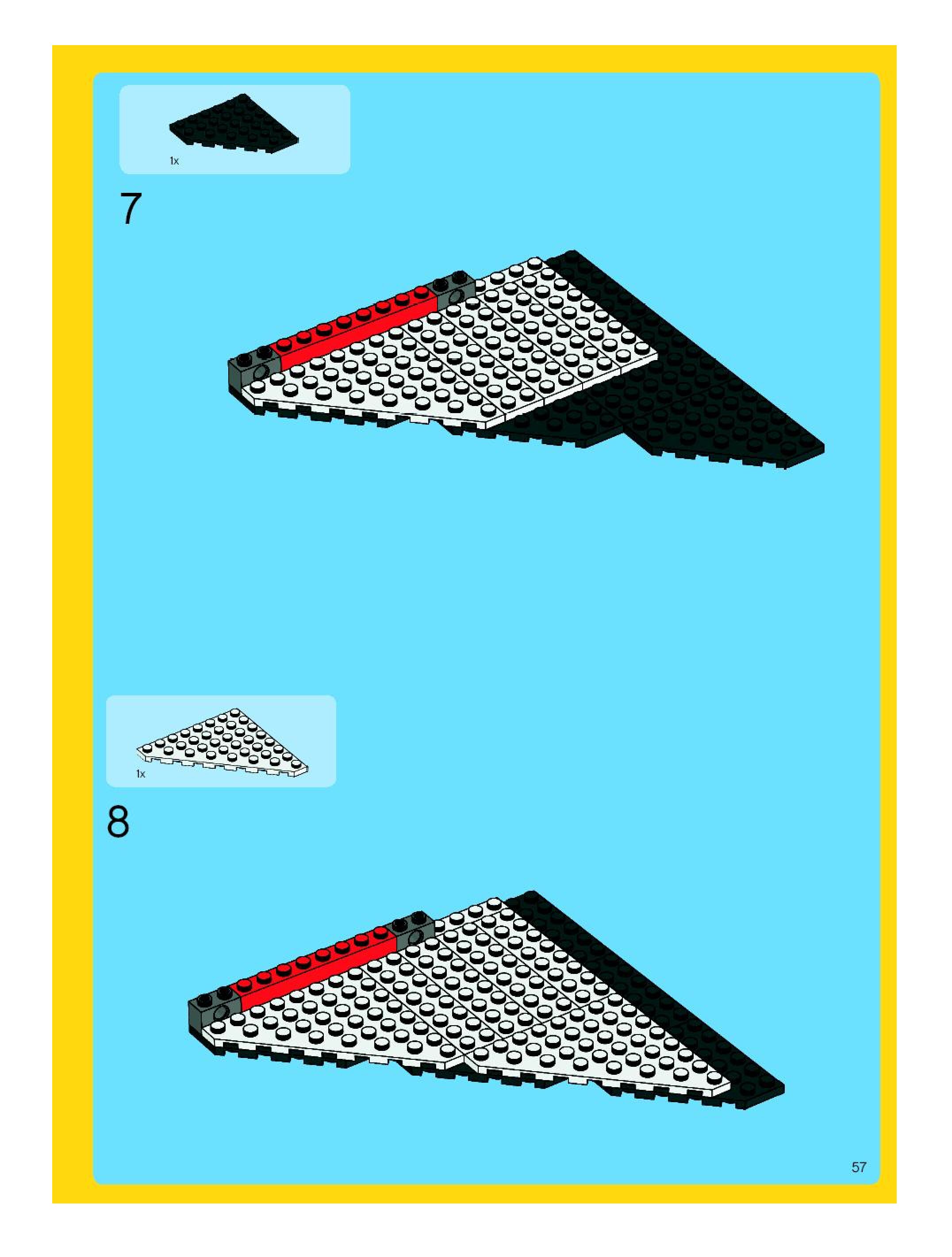 1x

7

1x

8

57