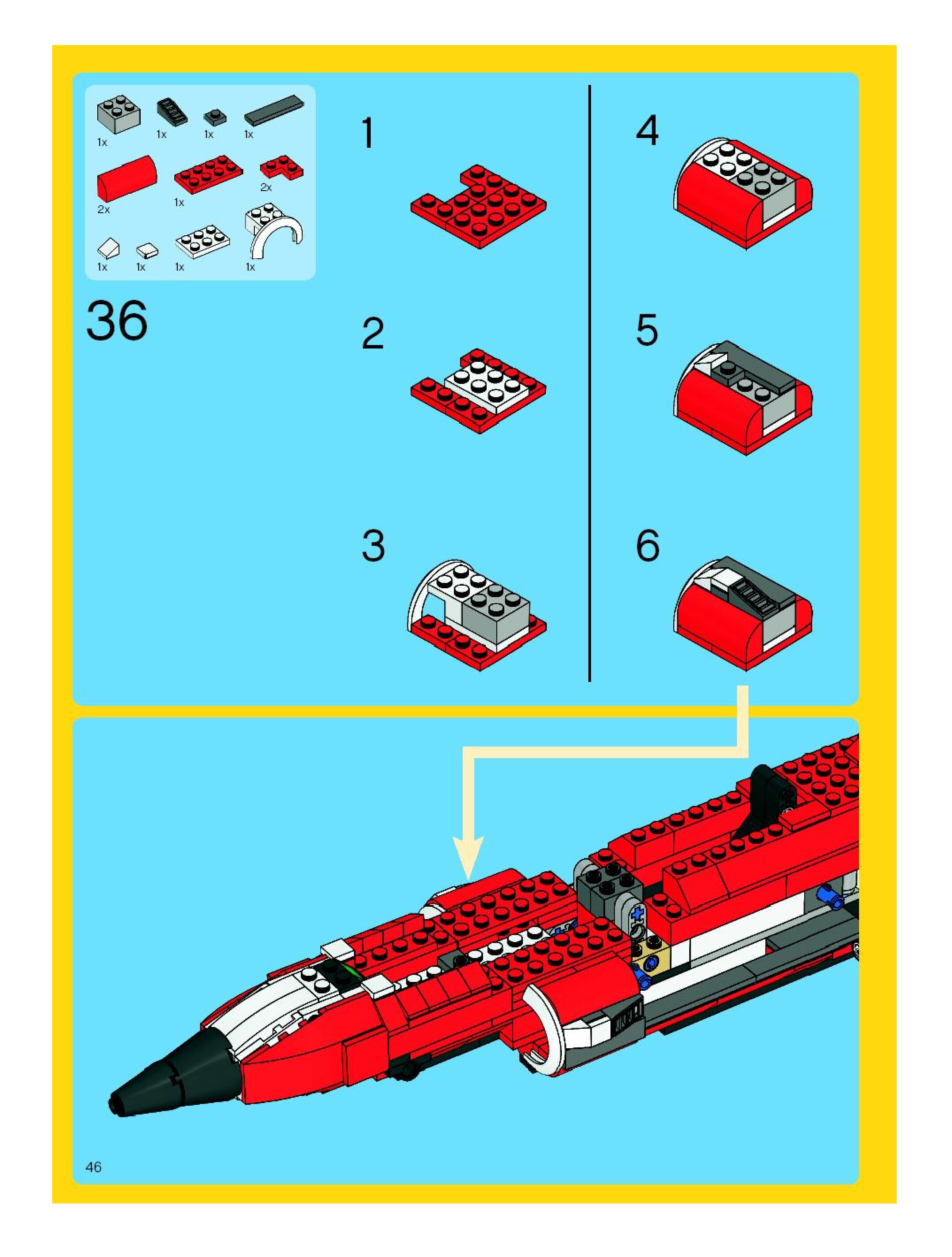 1x 1x 1x 1x

2x 1x 2x

1x 1x 1x 1x

36

1

2

3

4

5

6

46