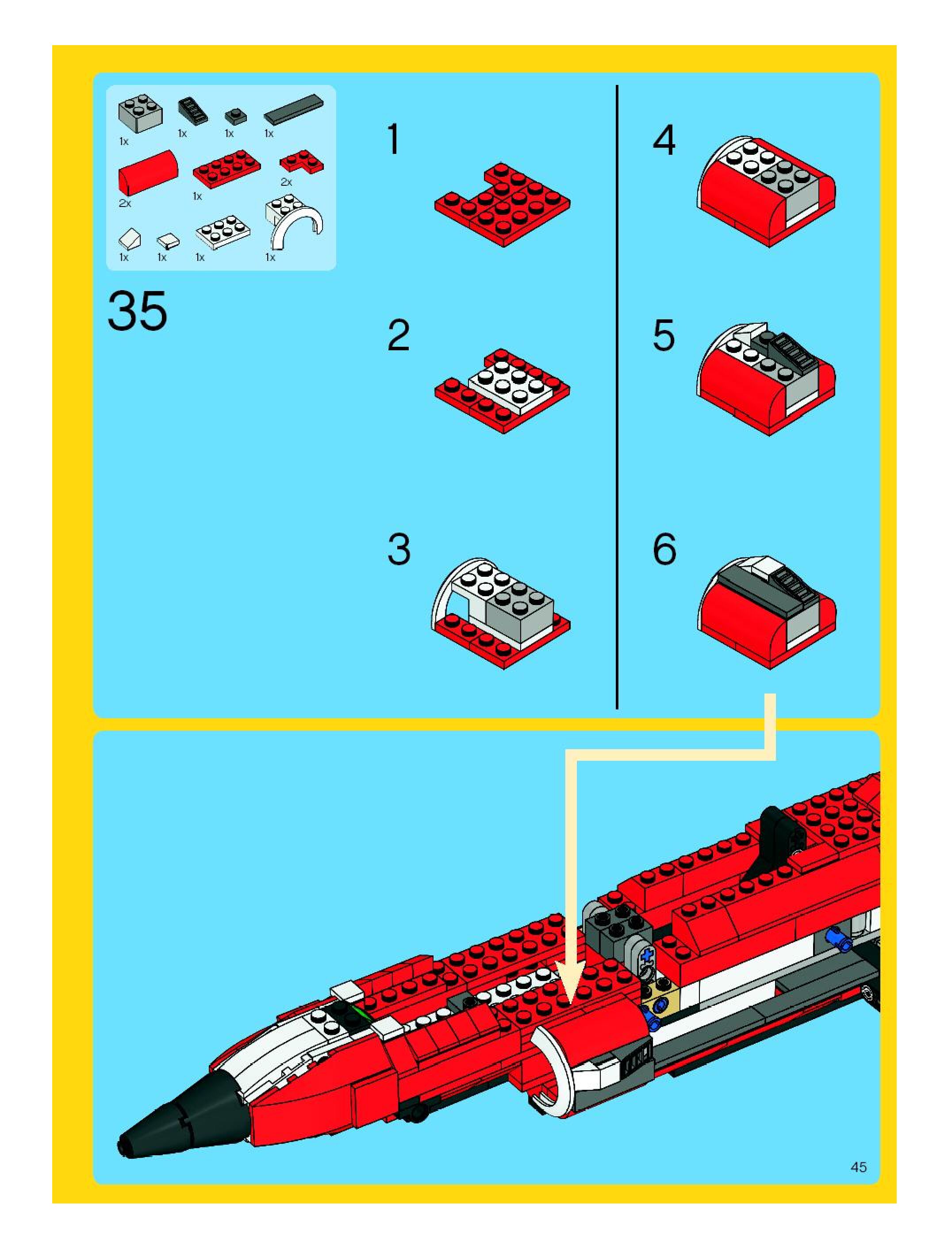 1x 1x 1x 1x

2x 1x 2x

1x 1x 1x 1x

35

1

2

3

4

5

6

45