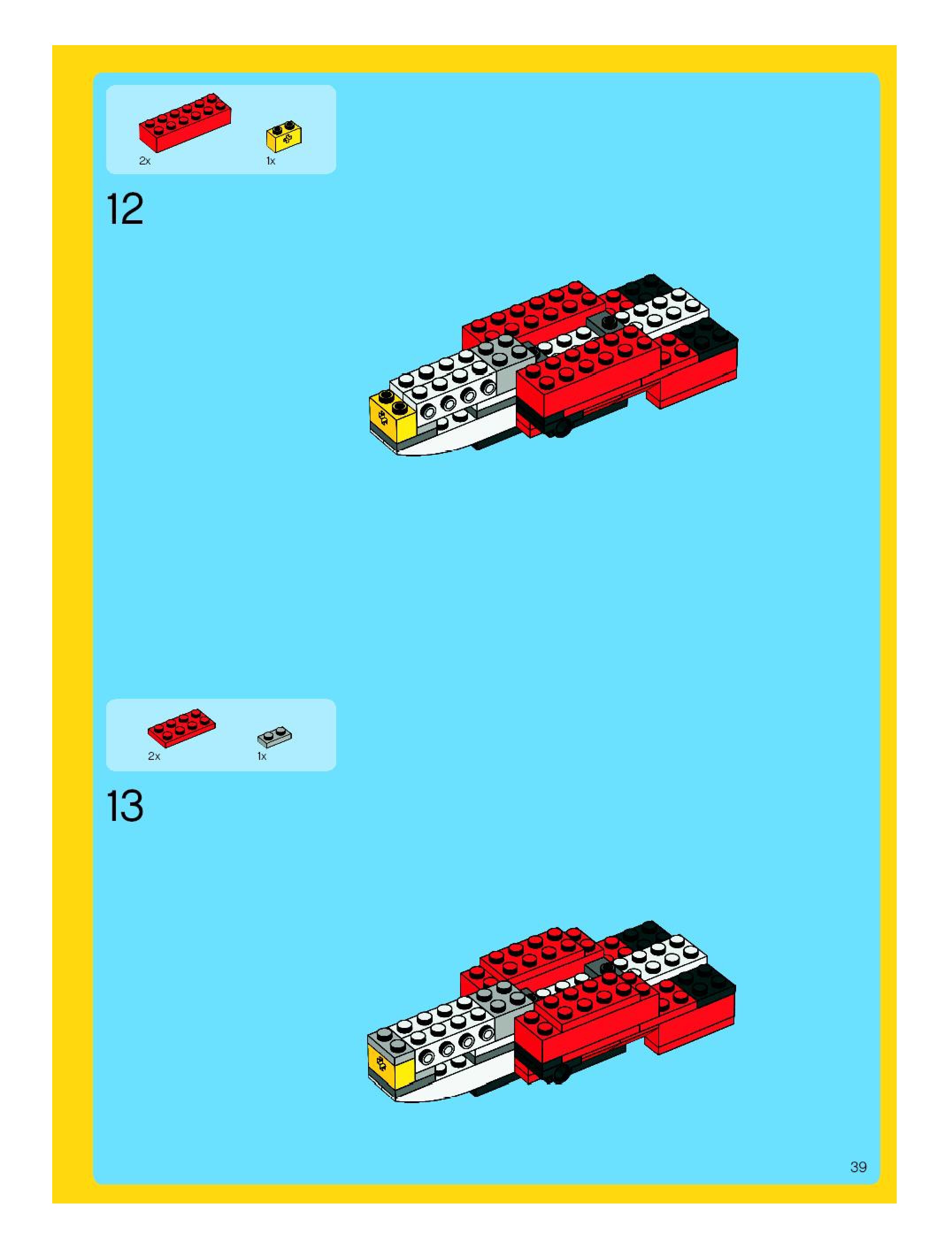 2x
1x

12

2x
1x

13

39