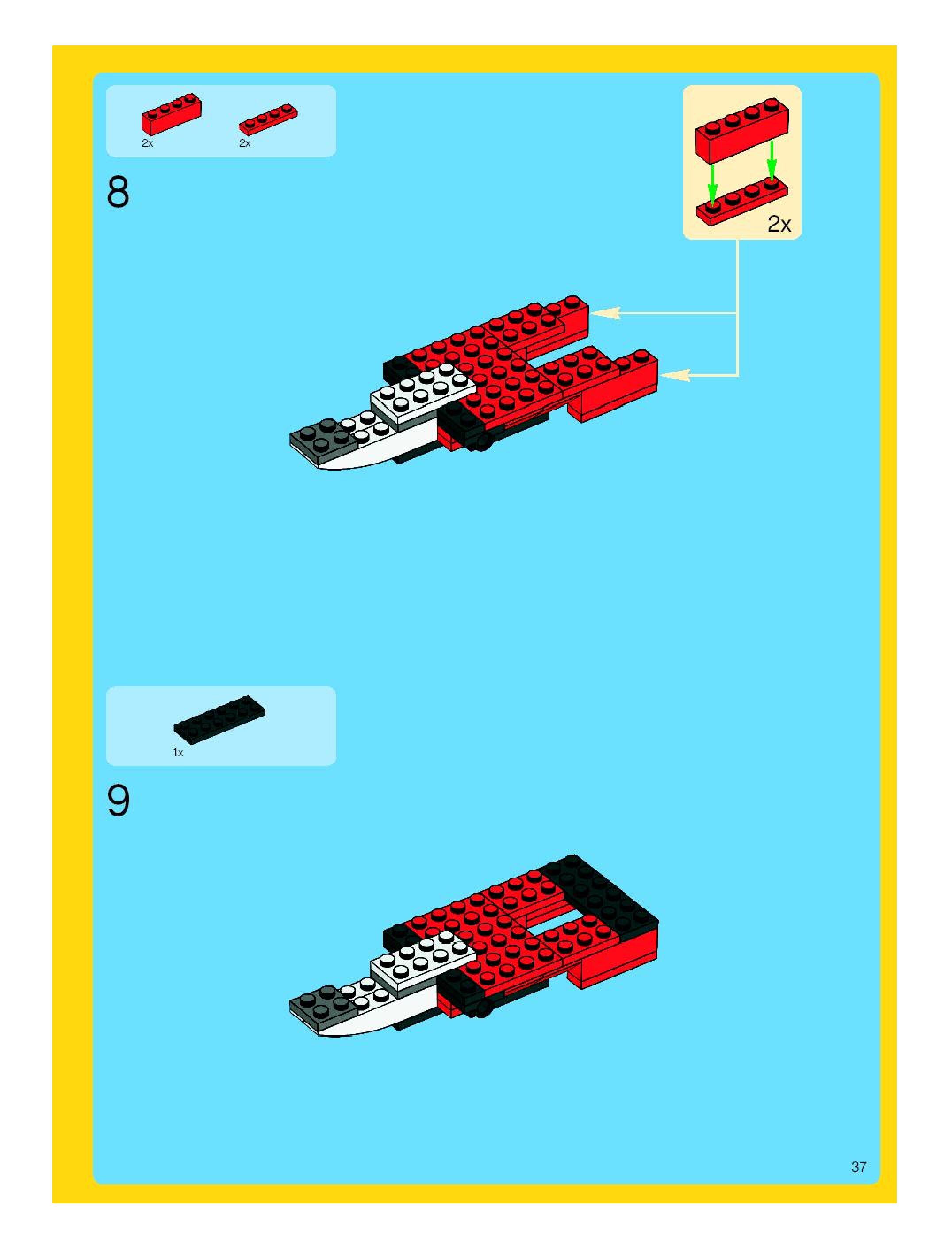 2x

2x

8

2x

1x

9

37