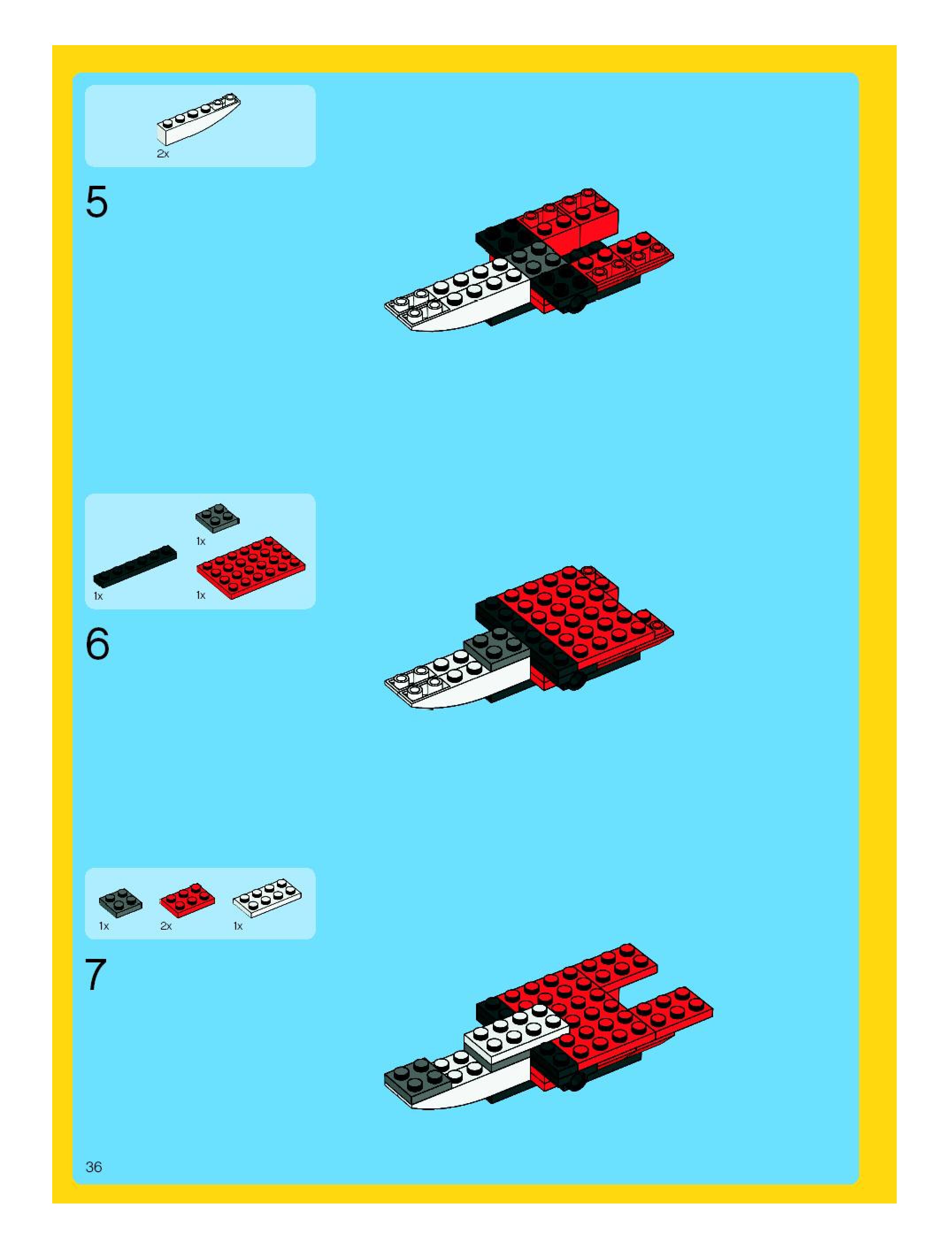 2x

5

1x

1x

1x

6

1x

2x

1x

7

36