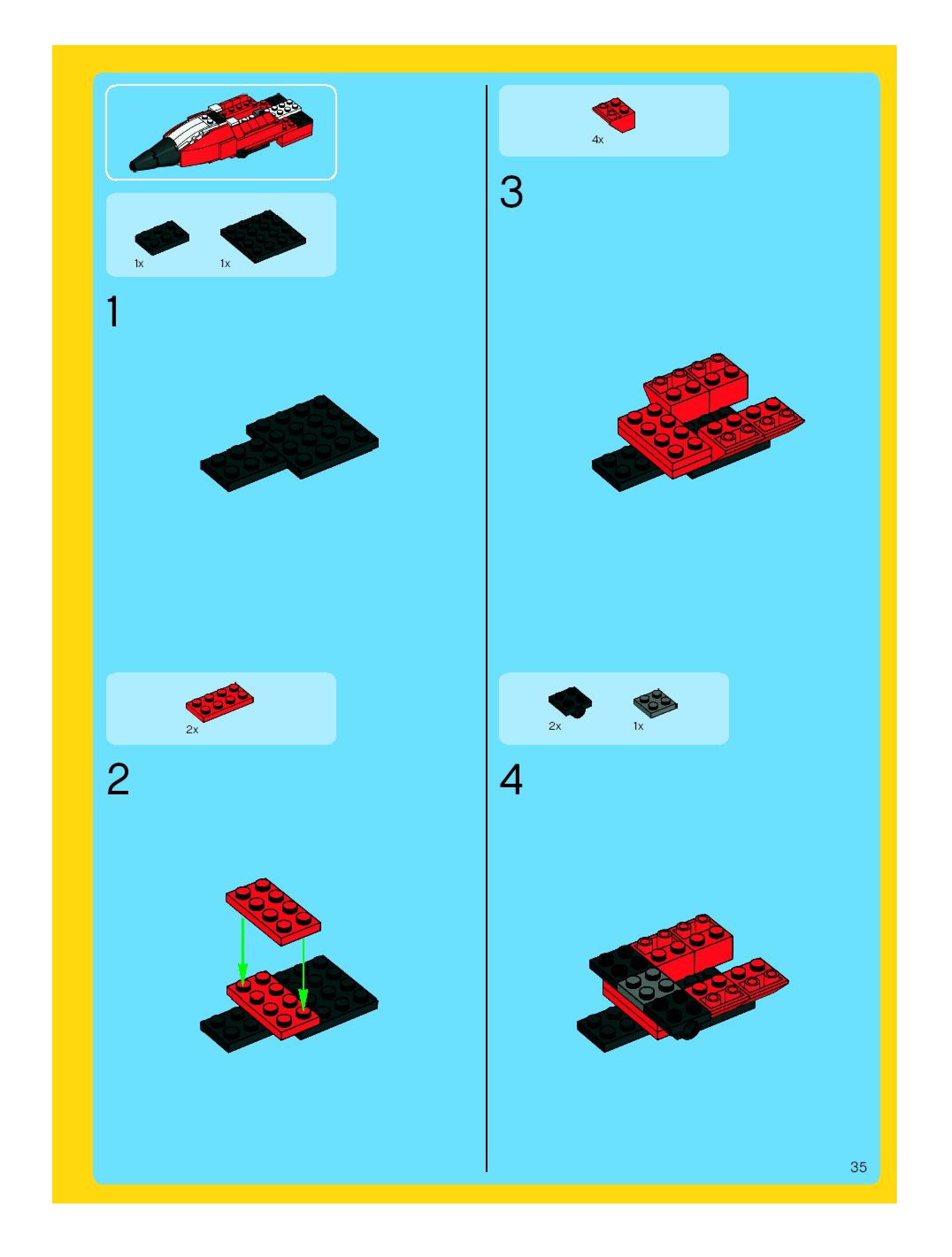 1x 1x

1

2x

2

4x

3

2x 1x

4

35