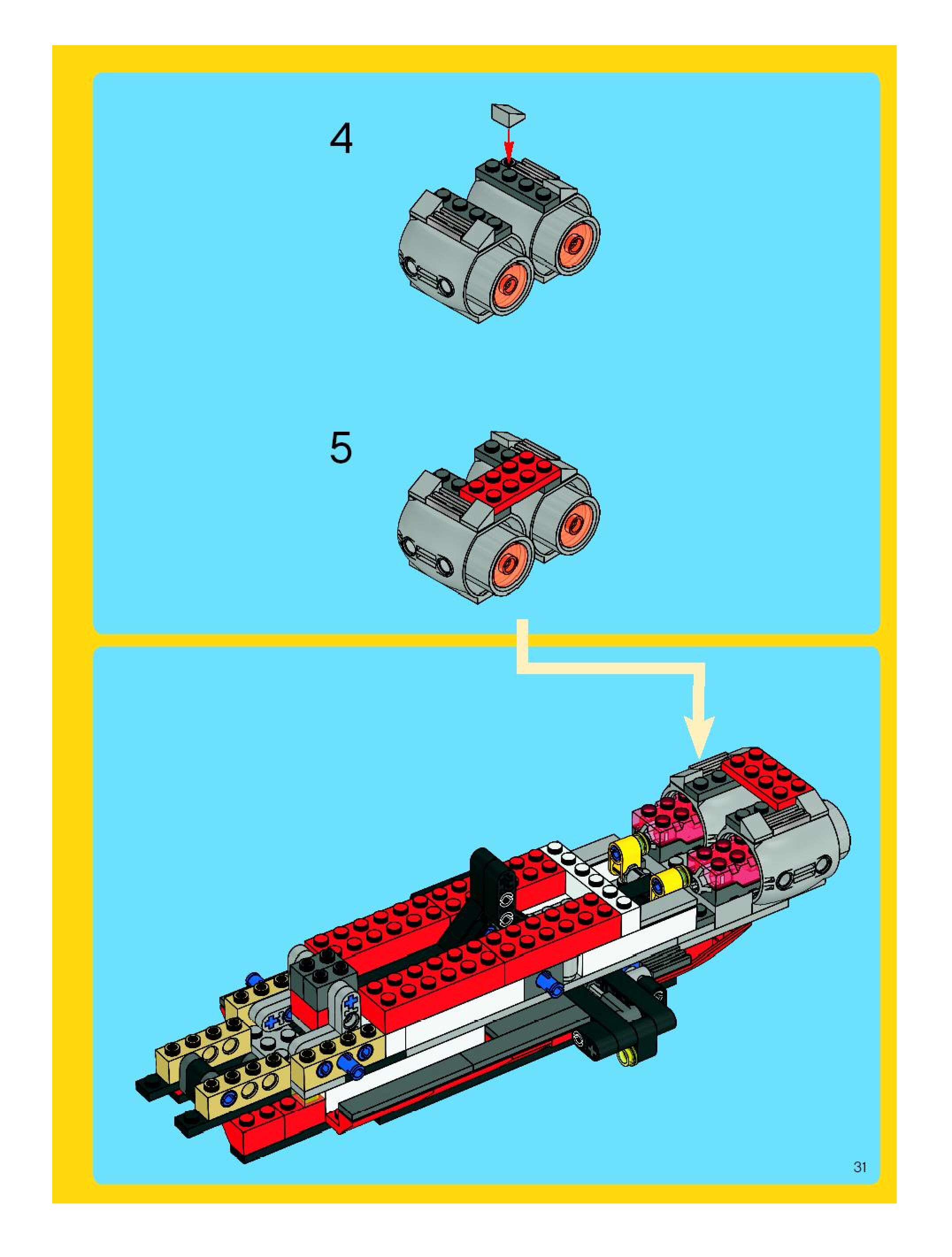 4

5

31