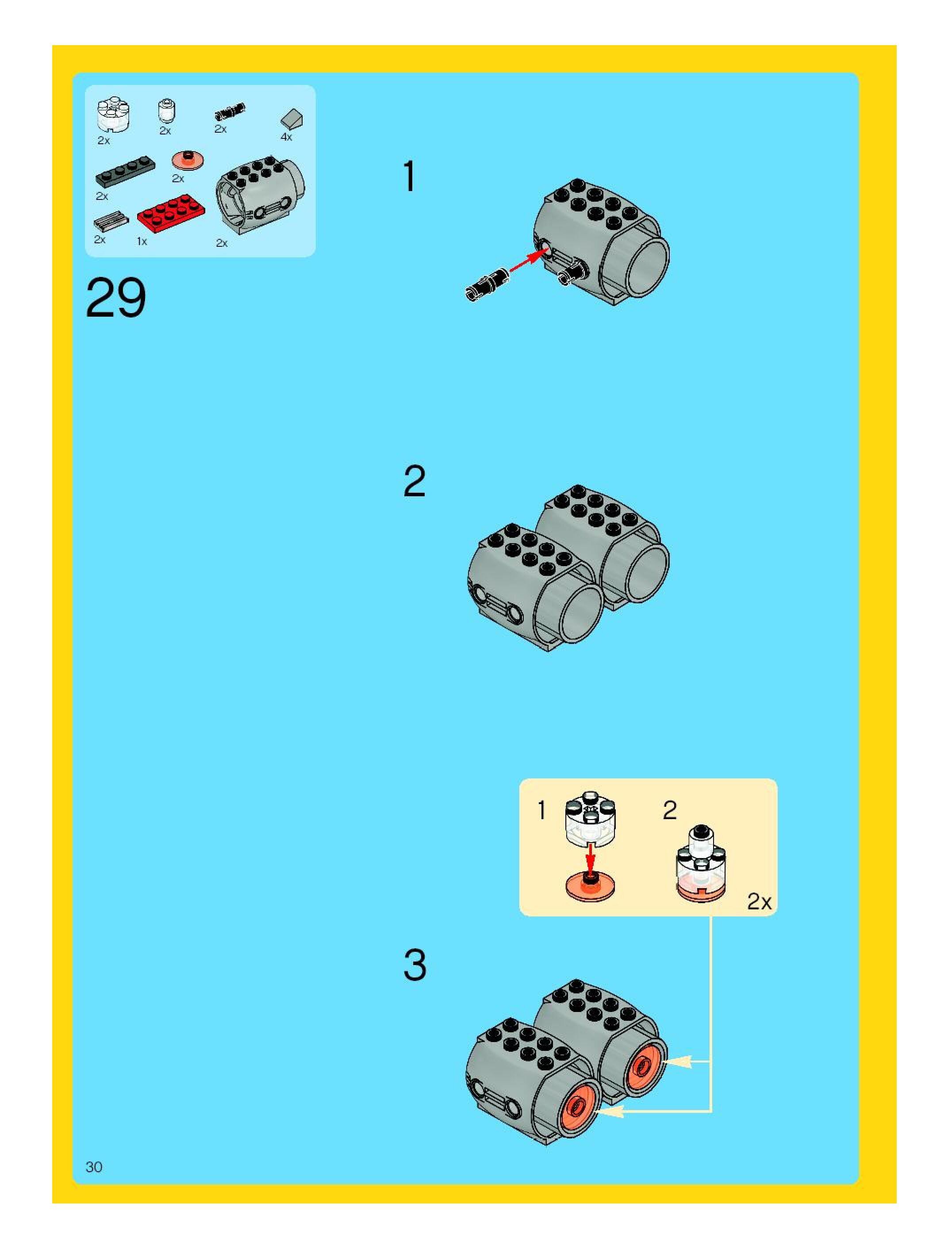 2x
2x
2x
4x
2x
2x
2x
1x
2x

29

1

2

1
2
2x

3

30