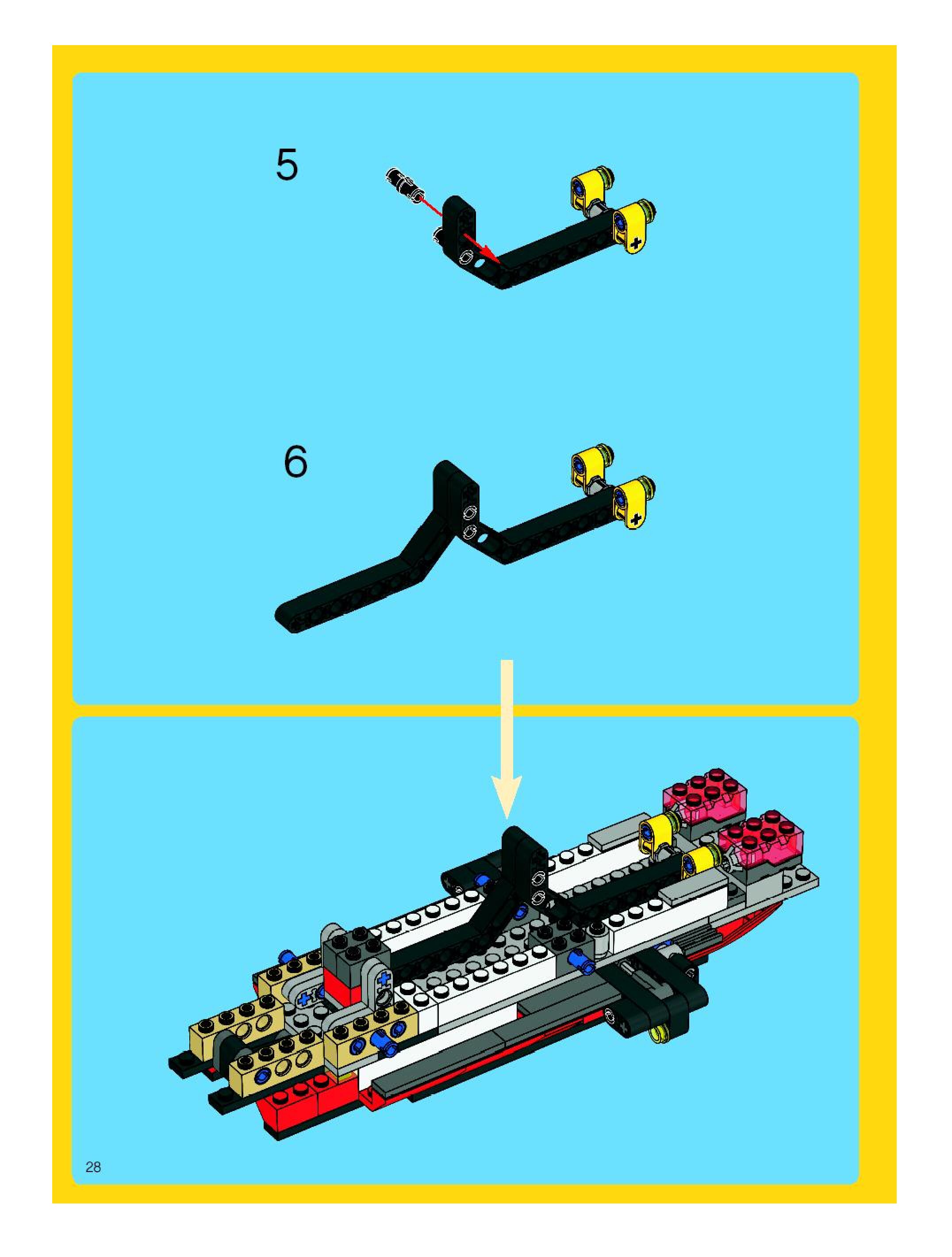 5

6

28