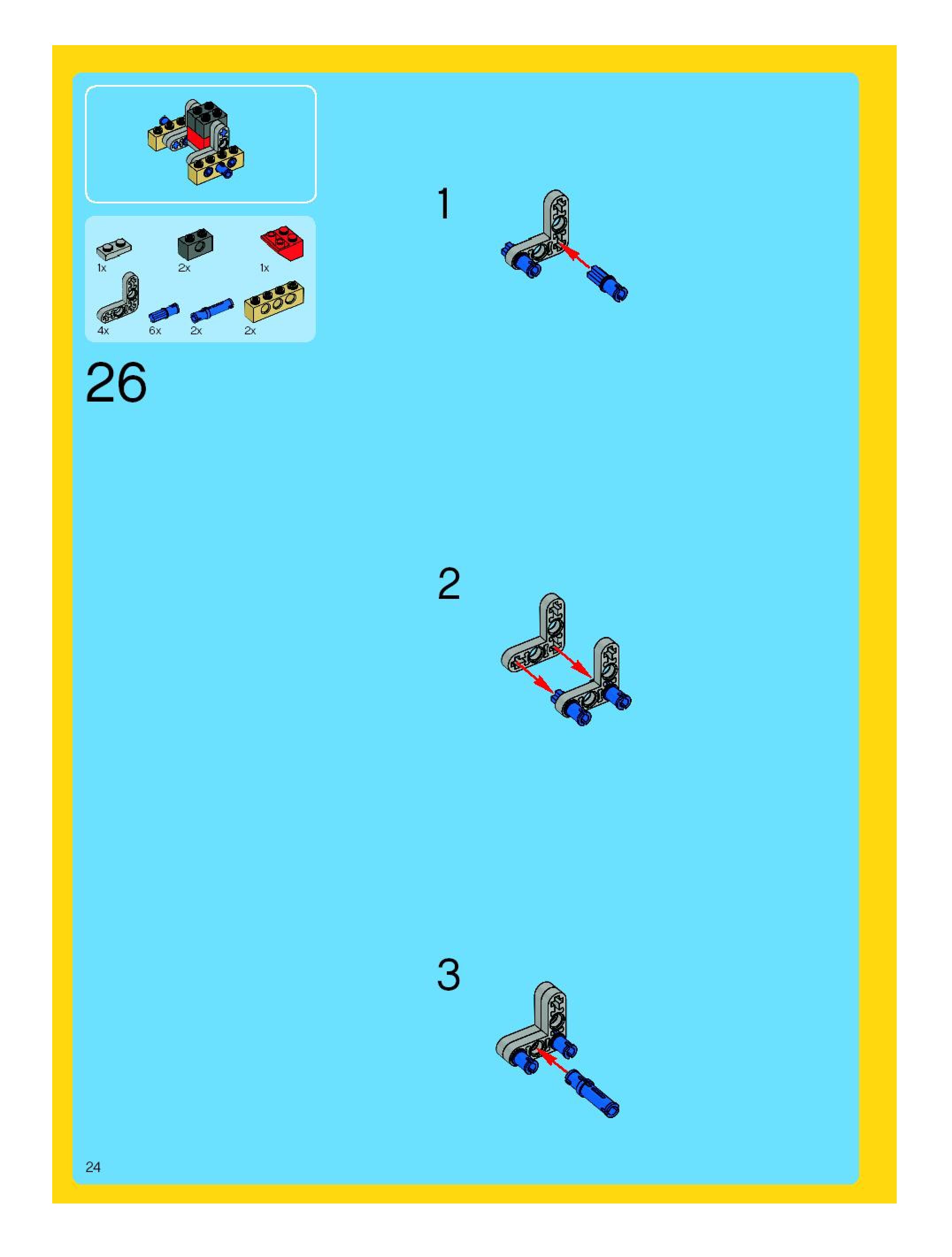 1x
2x
1x
4x
6x
2x
2x

26

1

2

3

24