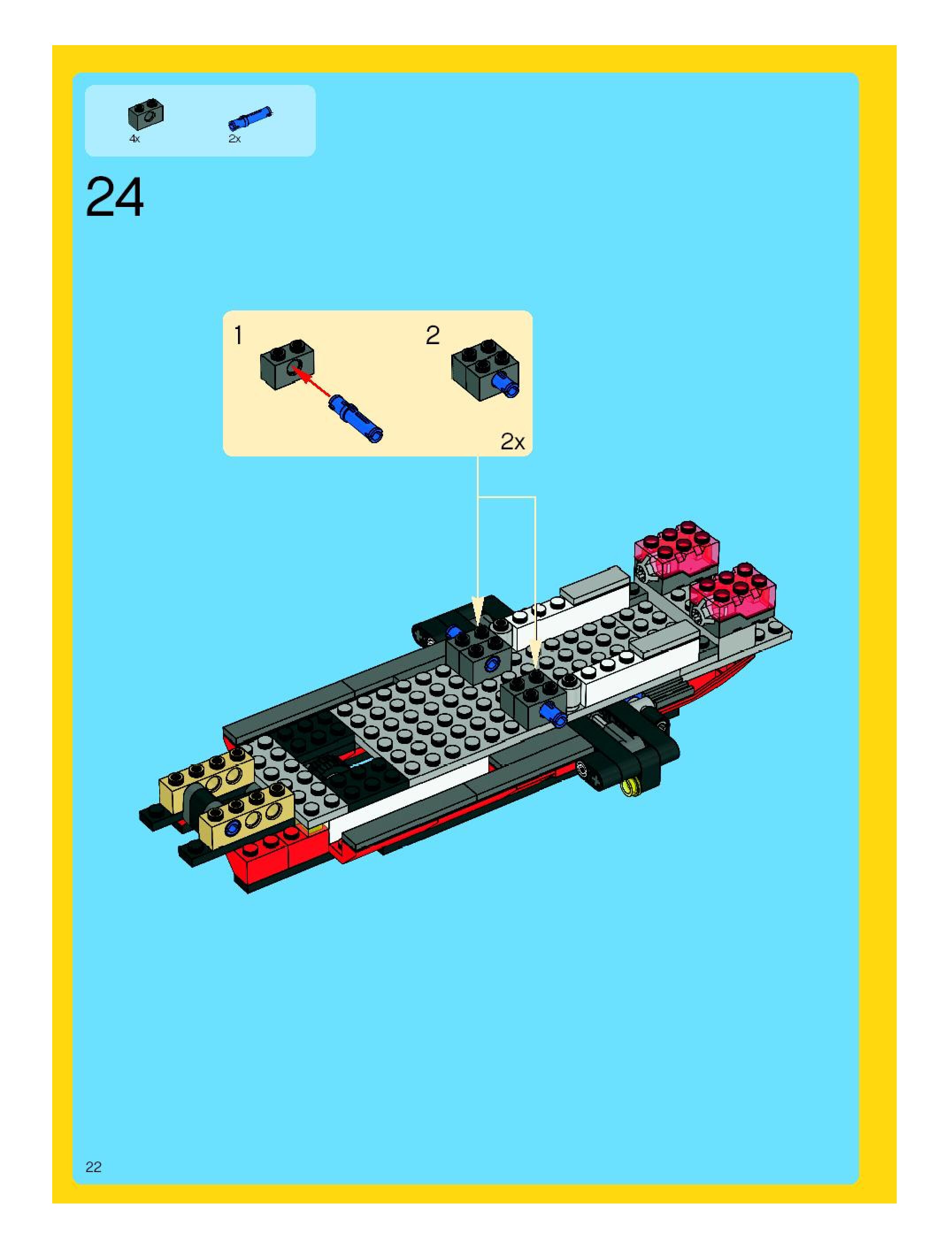 4x

2x

24

1

2

2x

22