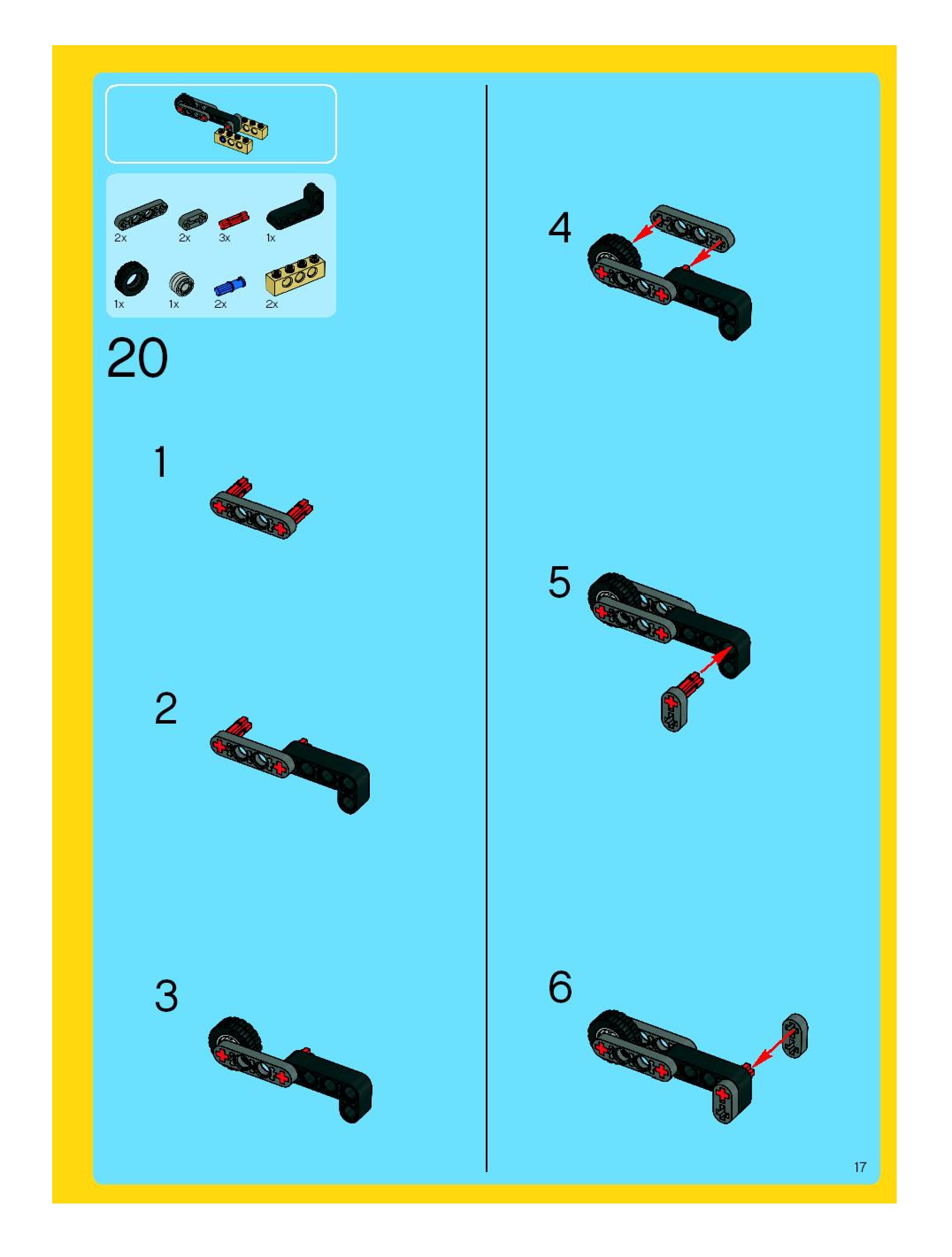 2x 2x 3x 1x

1x 1x 2x 2x

20

1

2

3

4

5

6

17