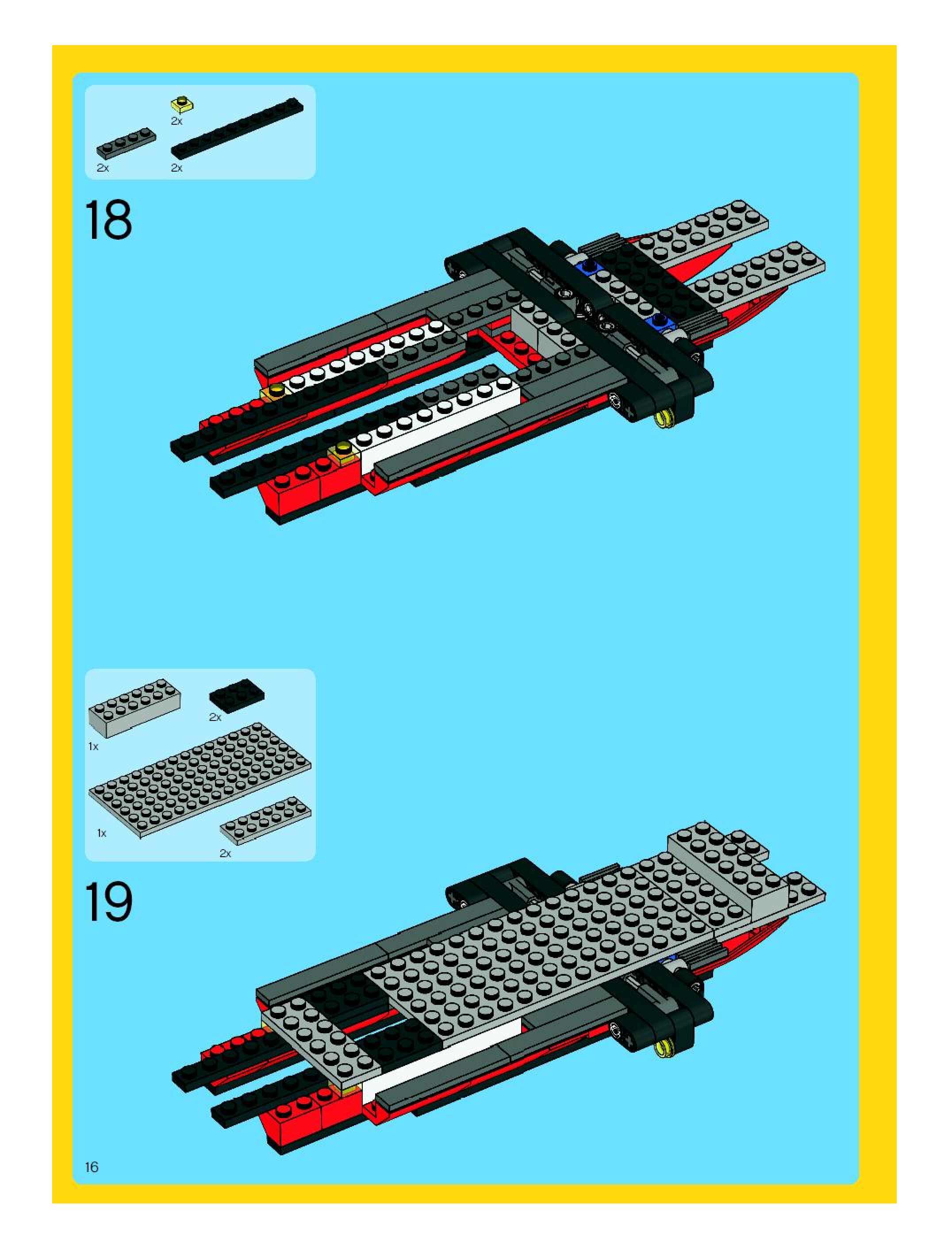 2x
2x
2x

18

2x
1x
1x
2x

19

16