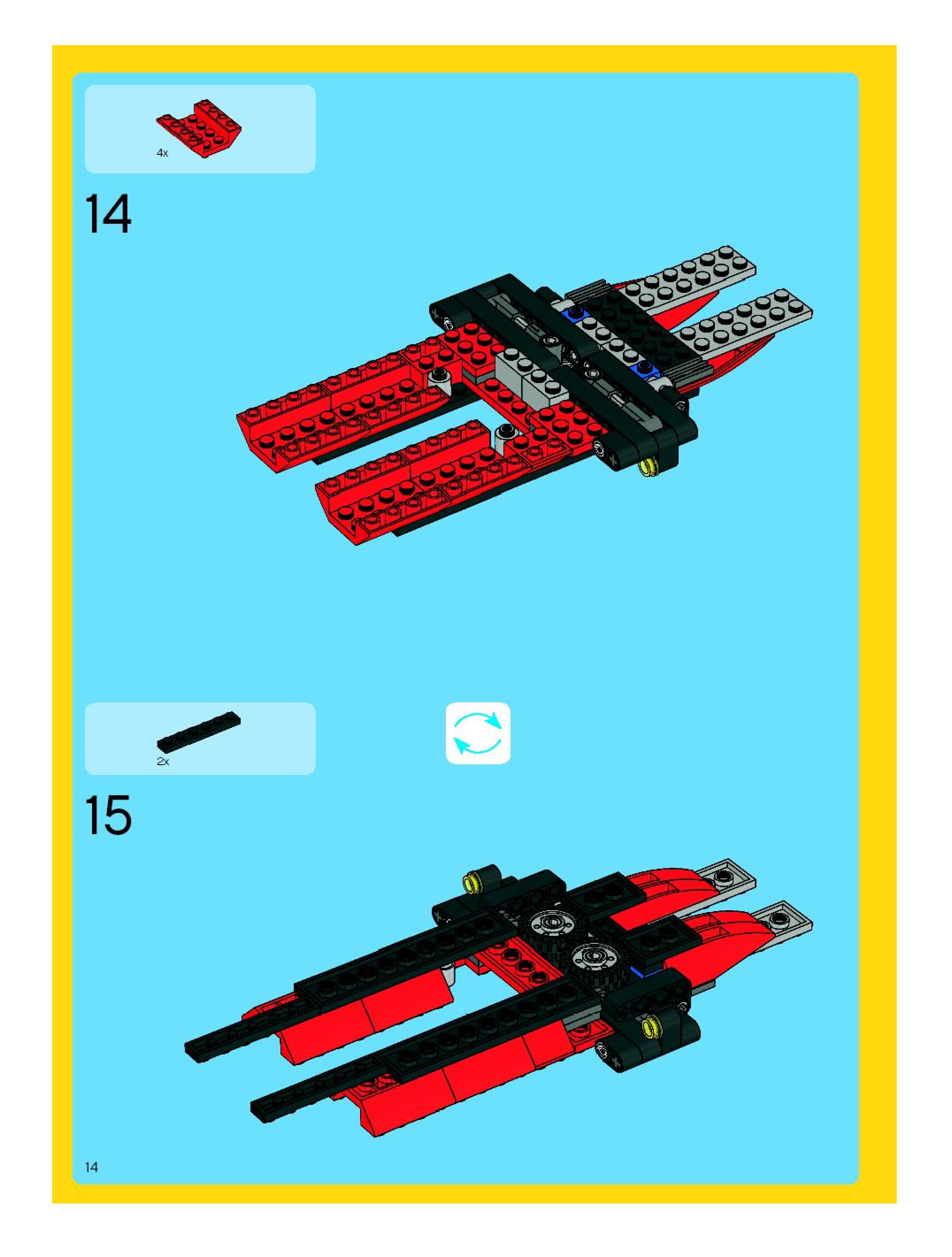 4x

14

2x

15

14