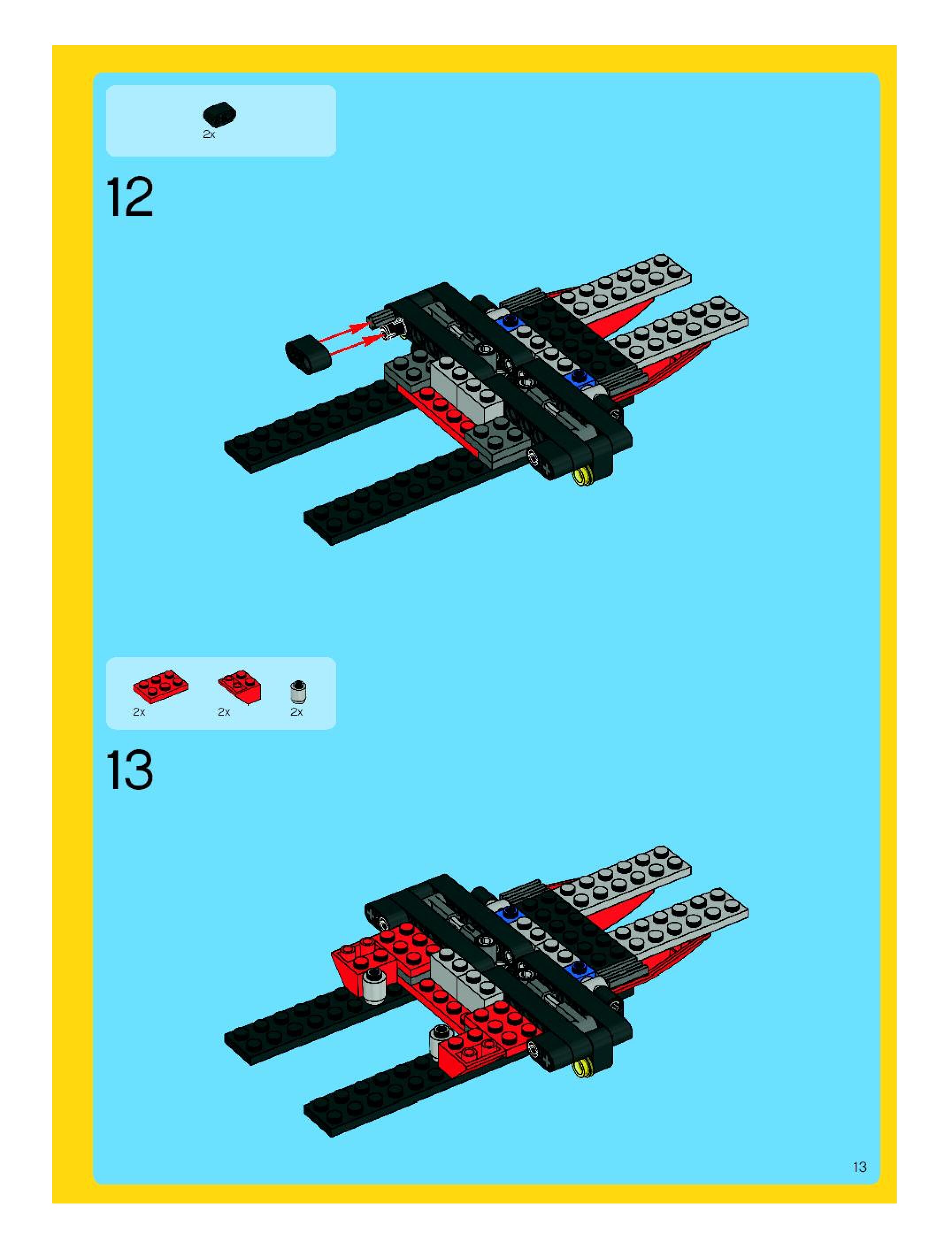 2x

12

2x
2x
2x

13

13