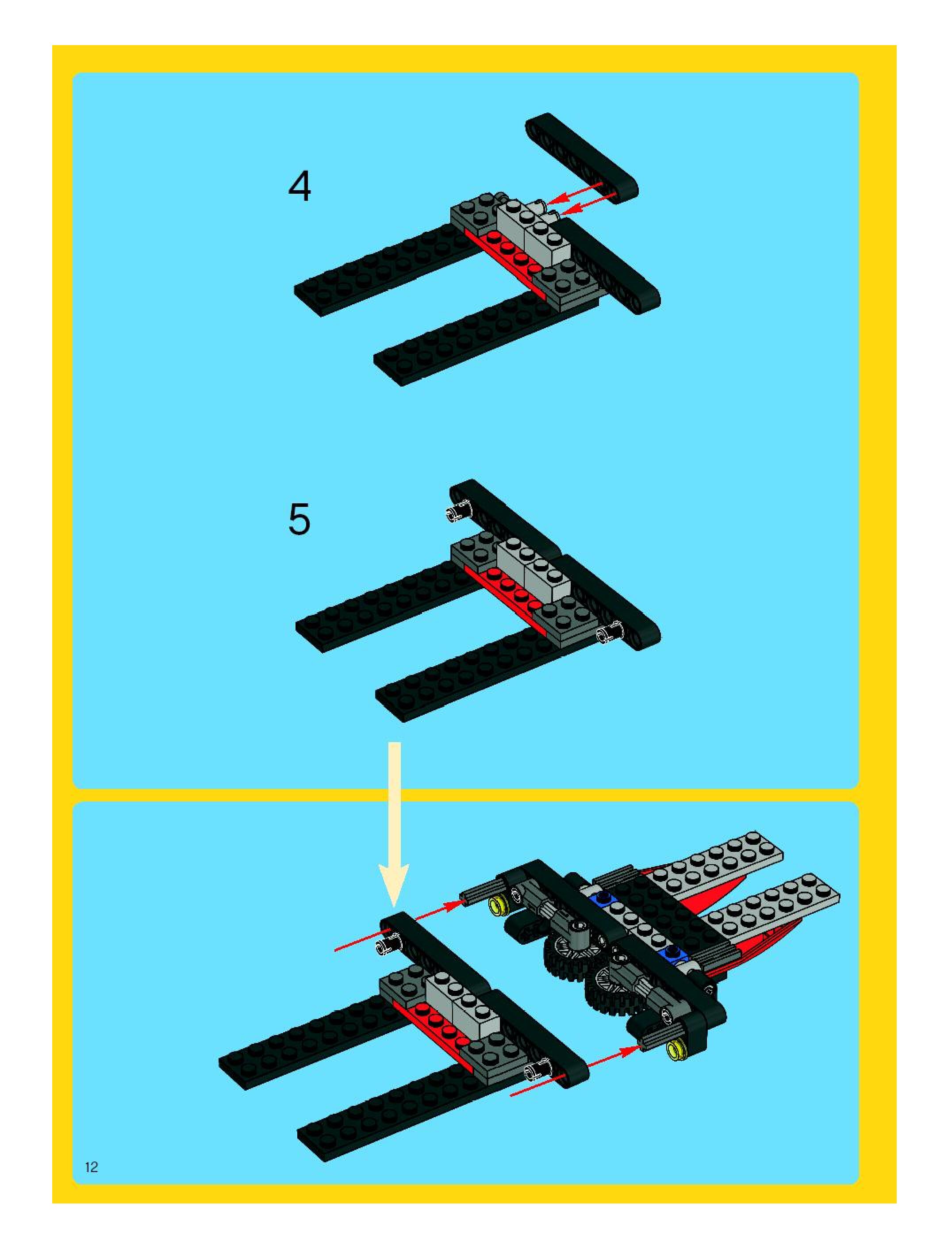 4

5

12