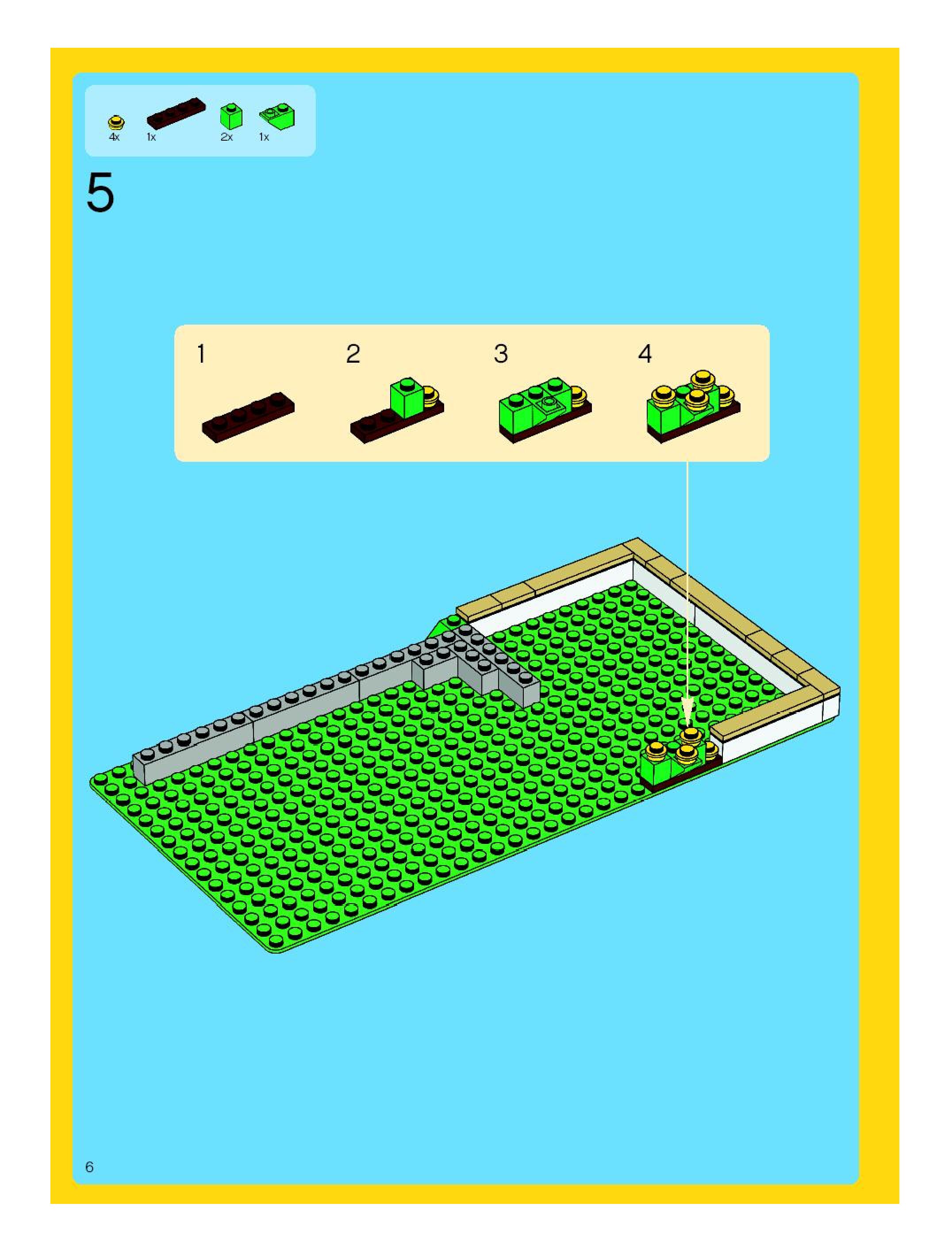 4x 1x 2x 1x

5

1 2 3 4

6