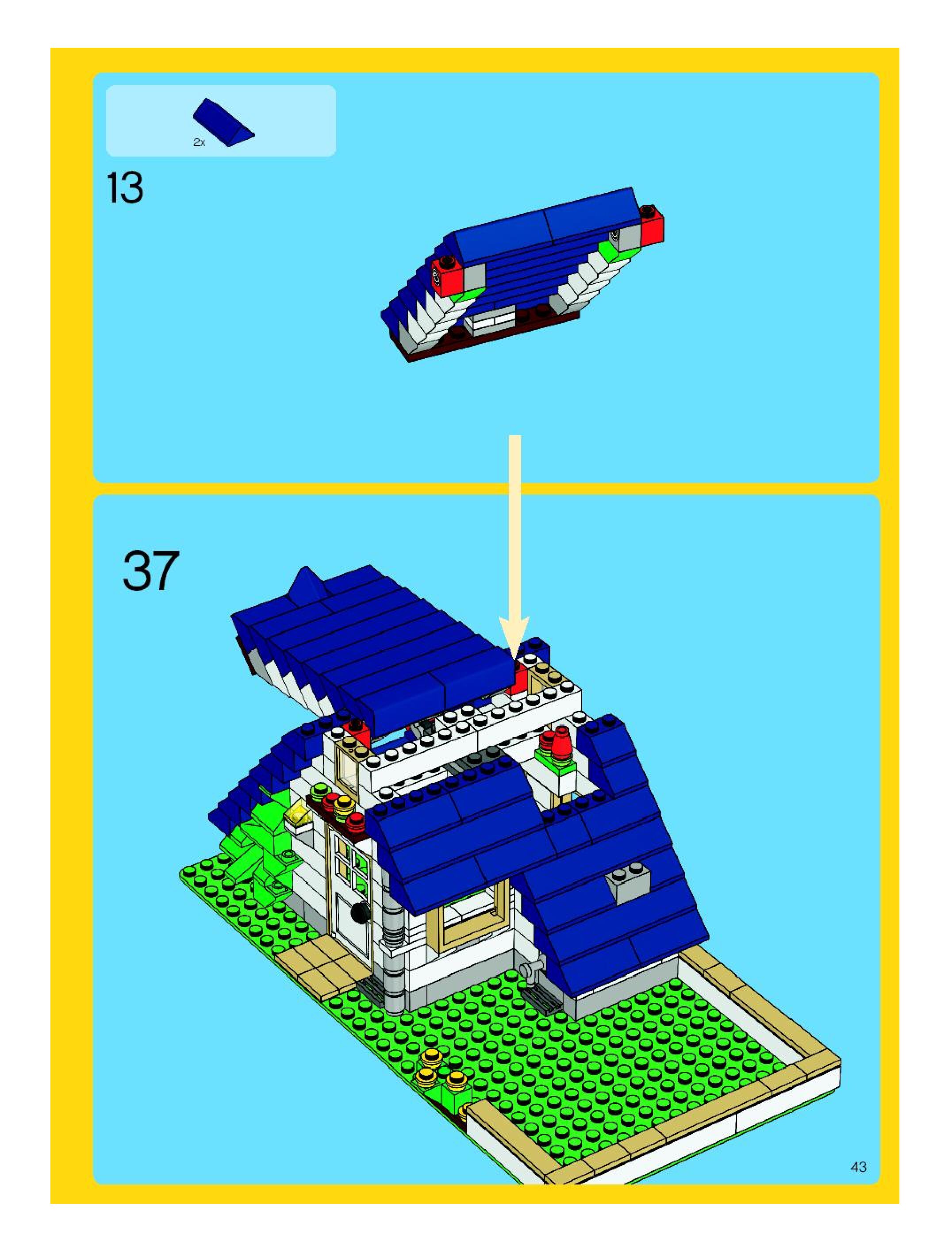 2x

13

37

43