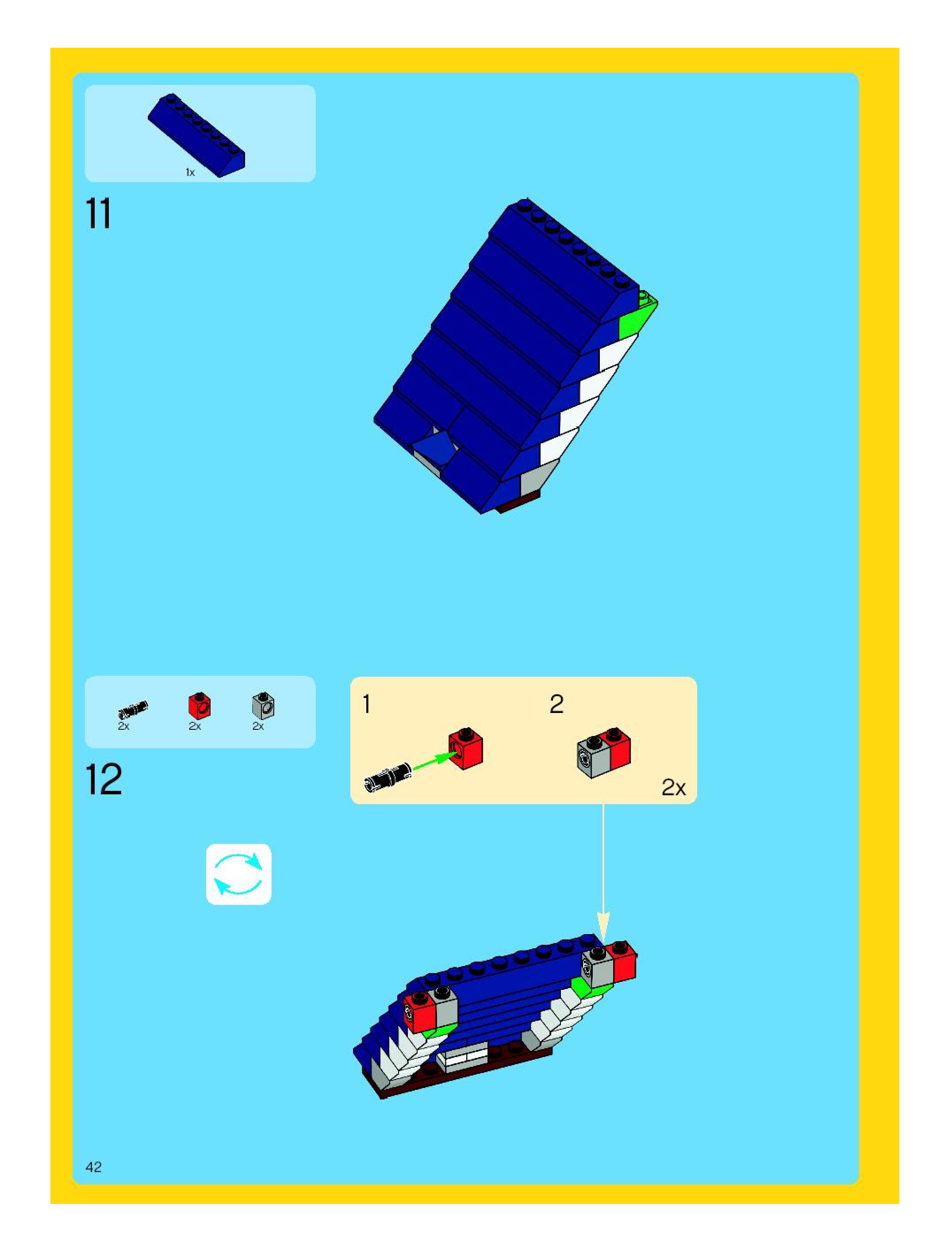 1x

11

2x 2x 2x

12

1

2

2x

42