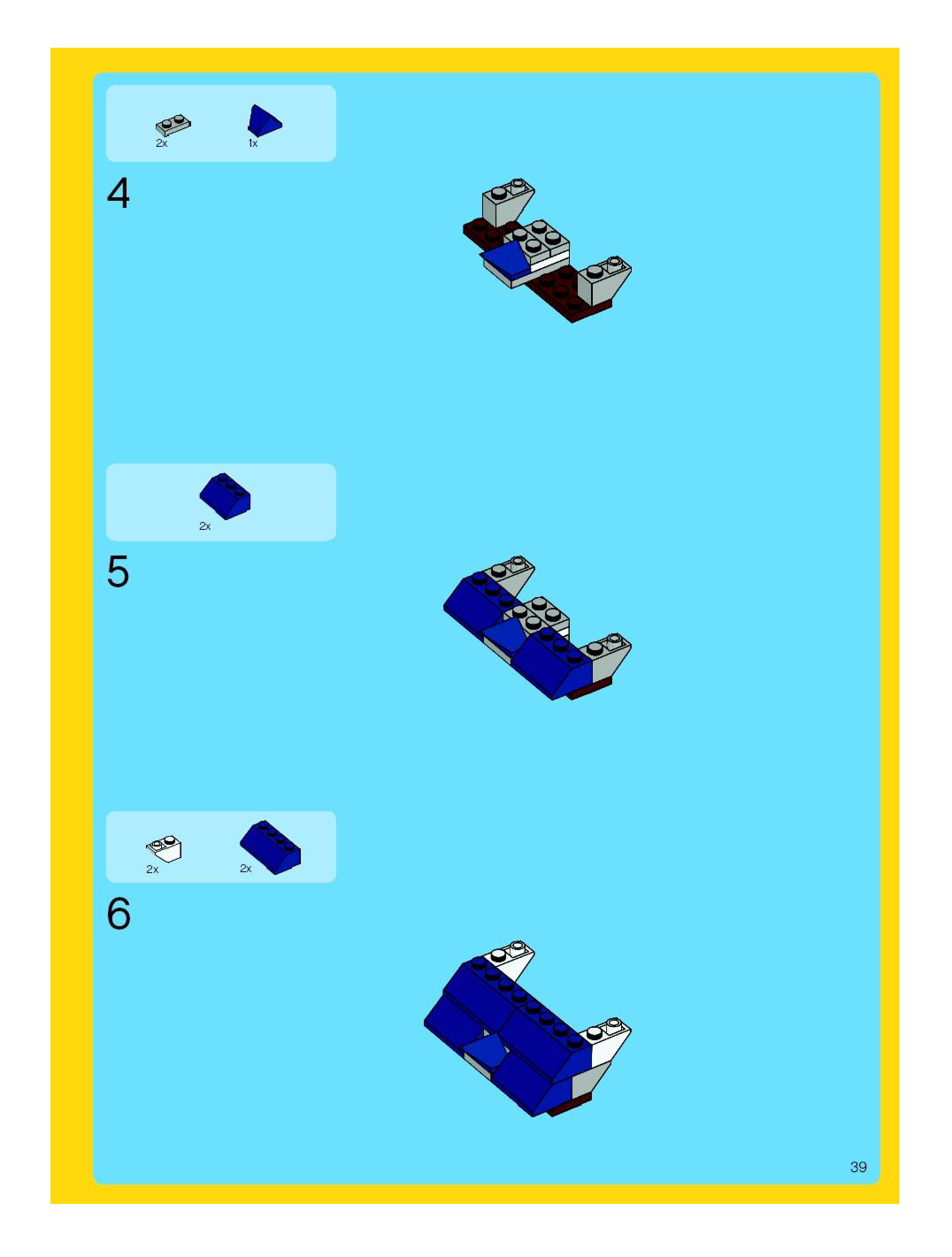 2x 1x

4

2x

5

2x 2x

6

39