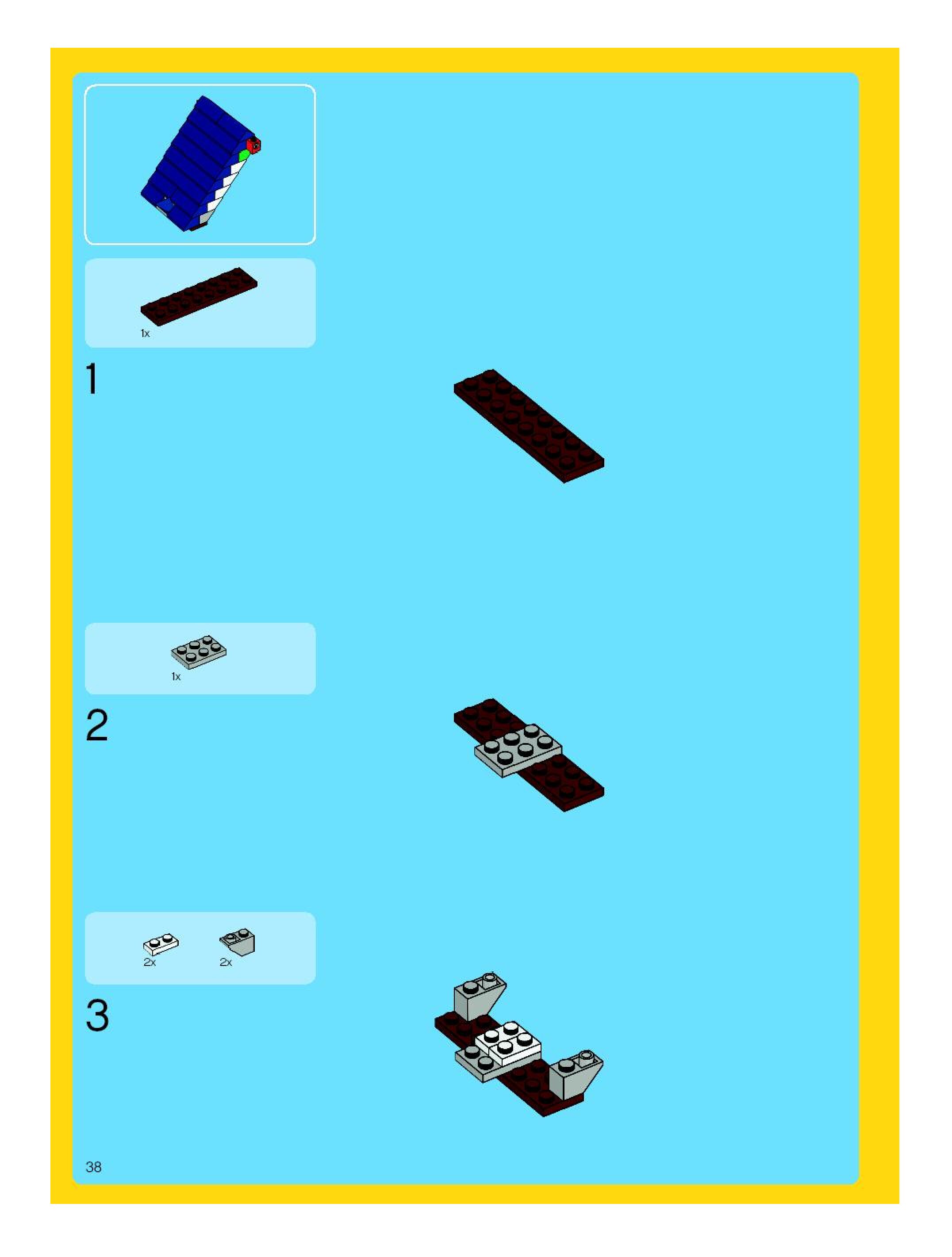 1x

1

1x

2

2x

2x

3

38