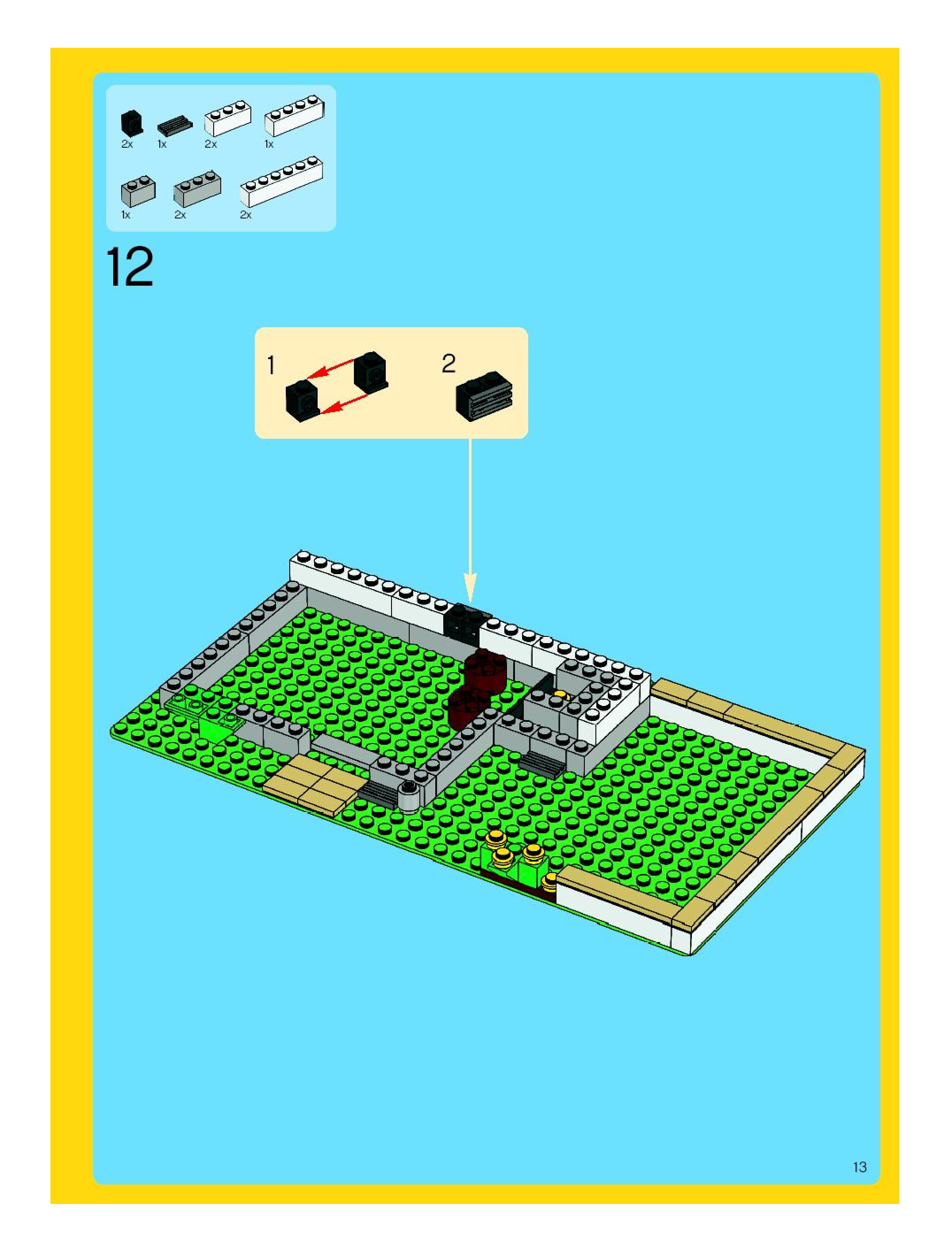 2x 1x 2x 1x

1x 2x 2x

12

1

2

13