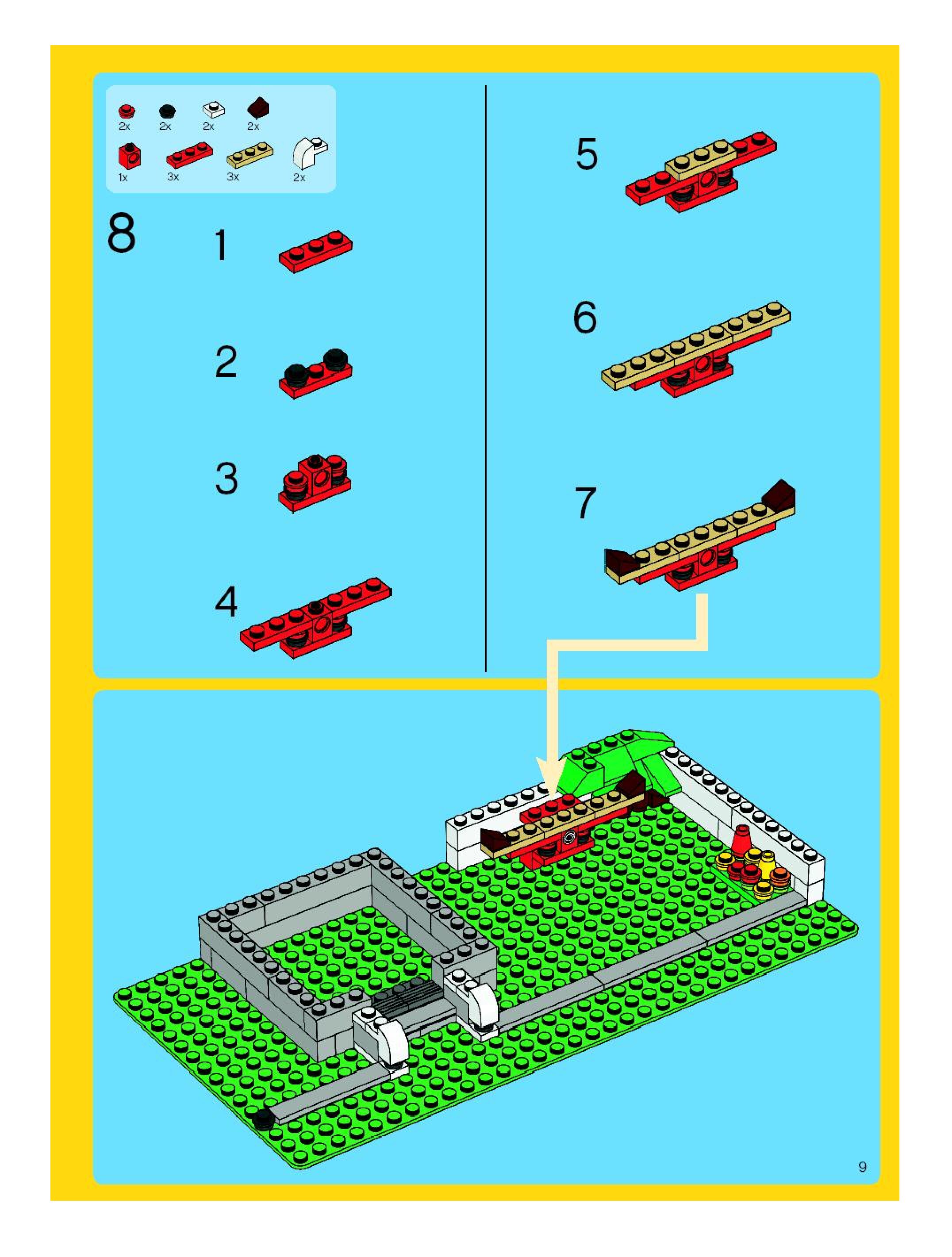 2x 2x 2x 2x
1x 3x 3x 2x

8

1

2

3

4

5

6

7

9