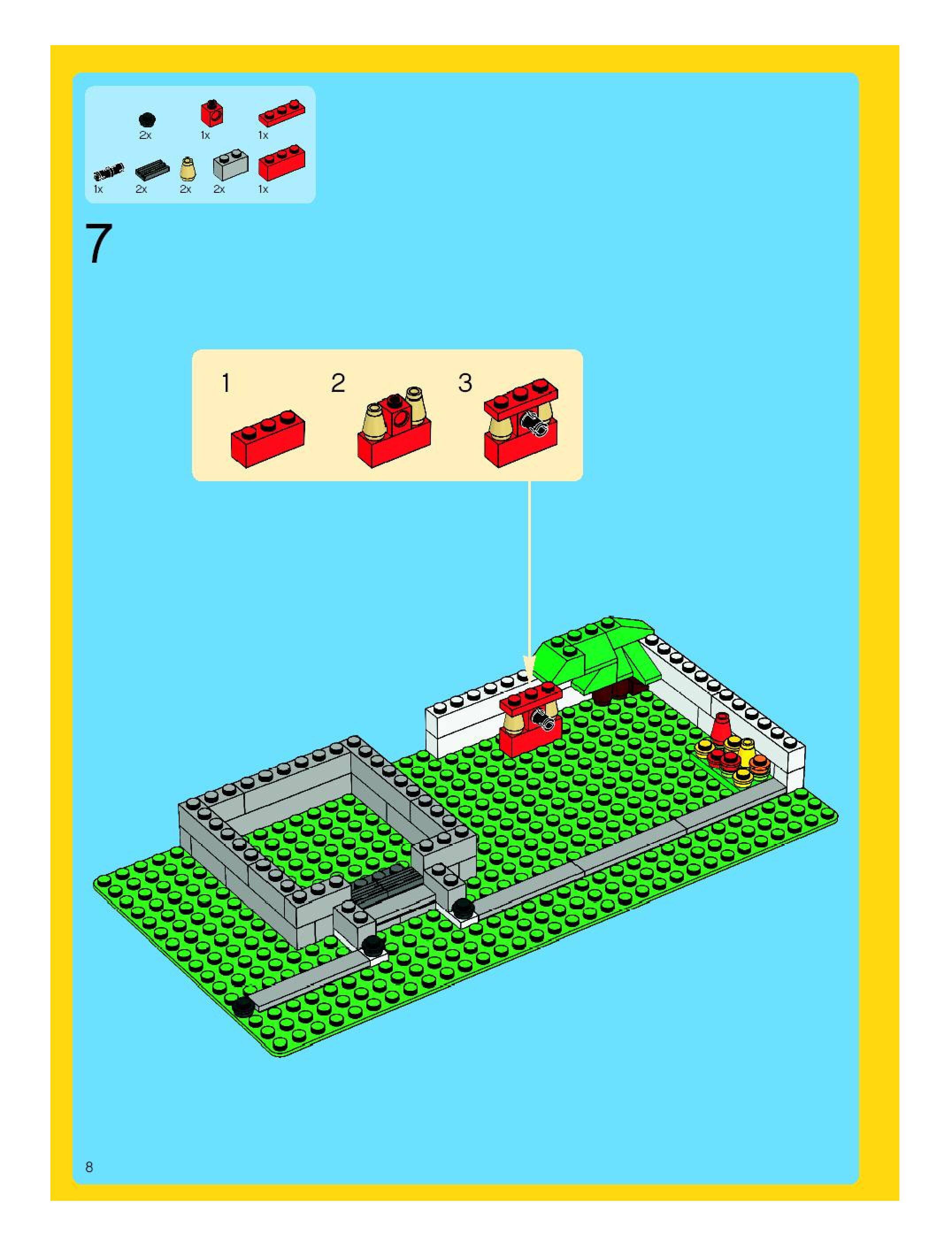 2x 1x 1x

1x 2x 2x 2x 1x

7

1 2 3

8