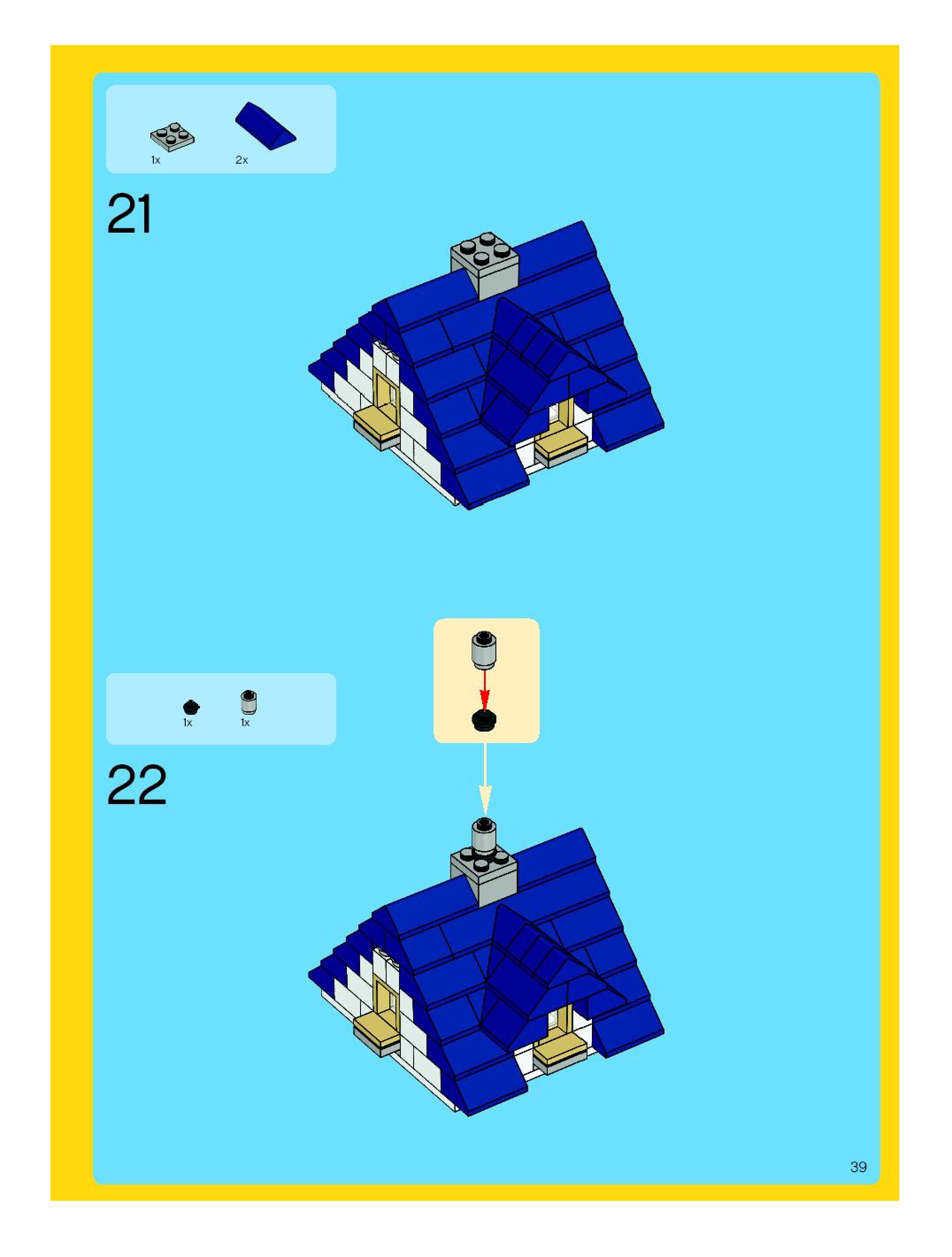 1x
2x

21

1x
1x

22

39