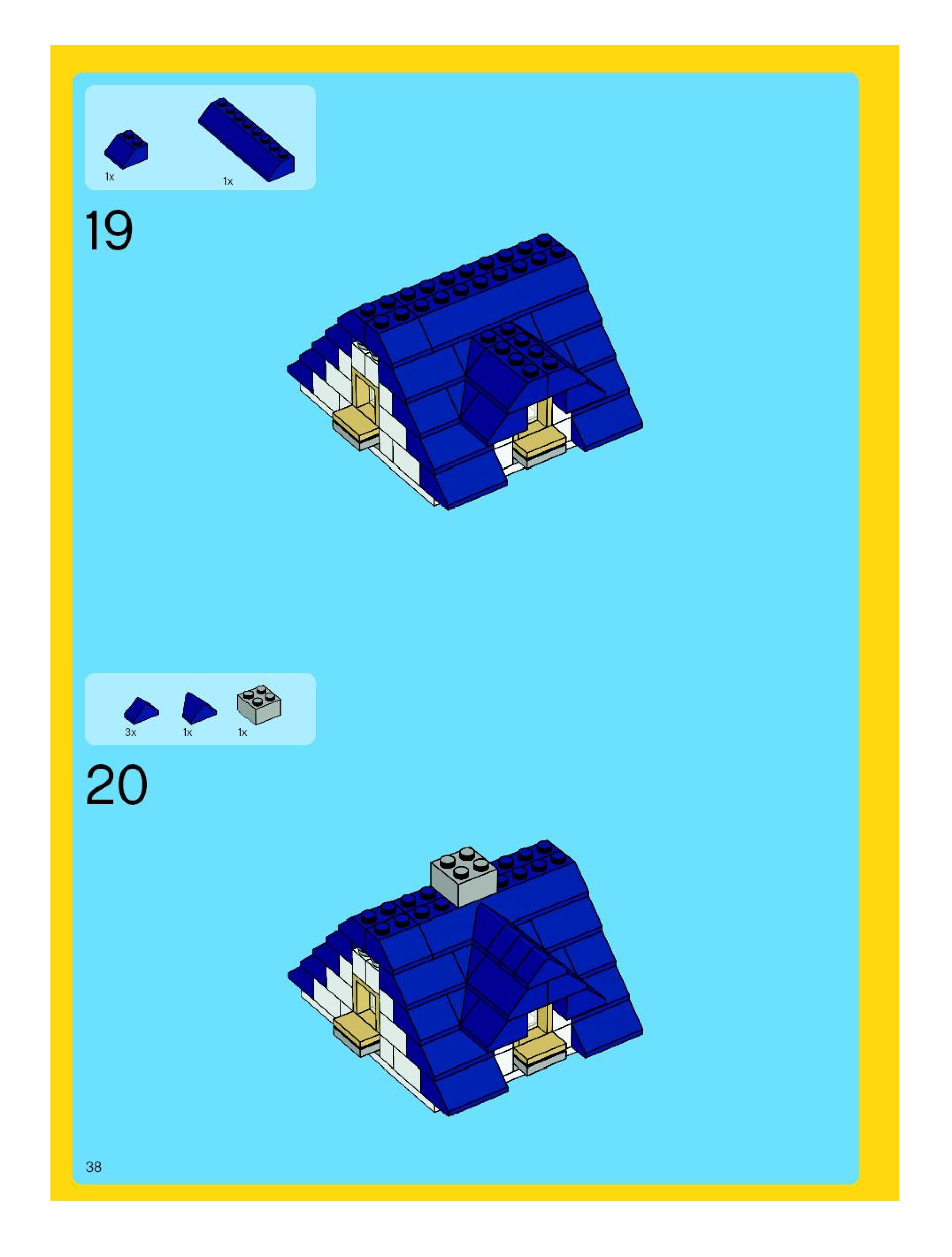 1x
1x

19

3x
1x
1x

20

38