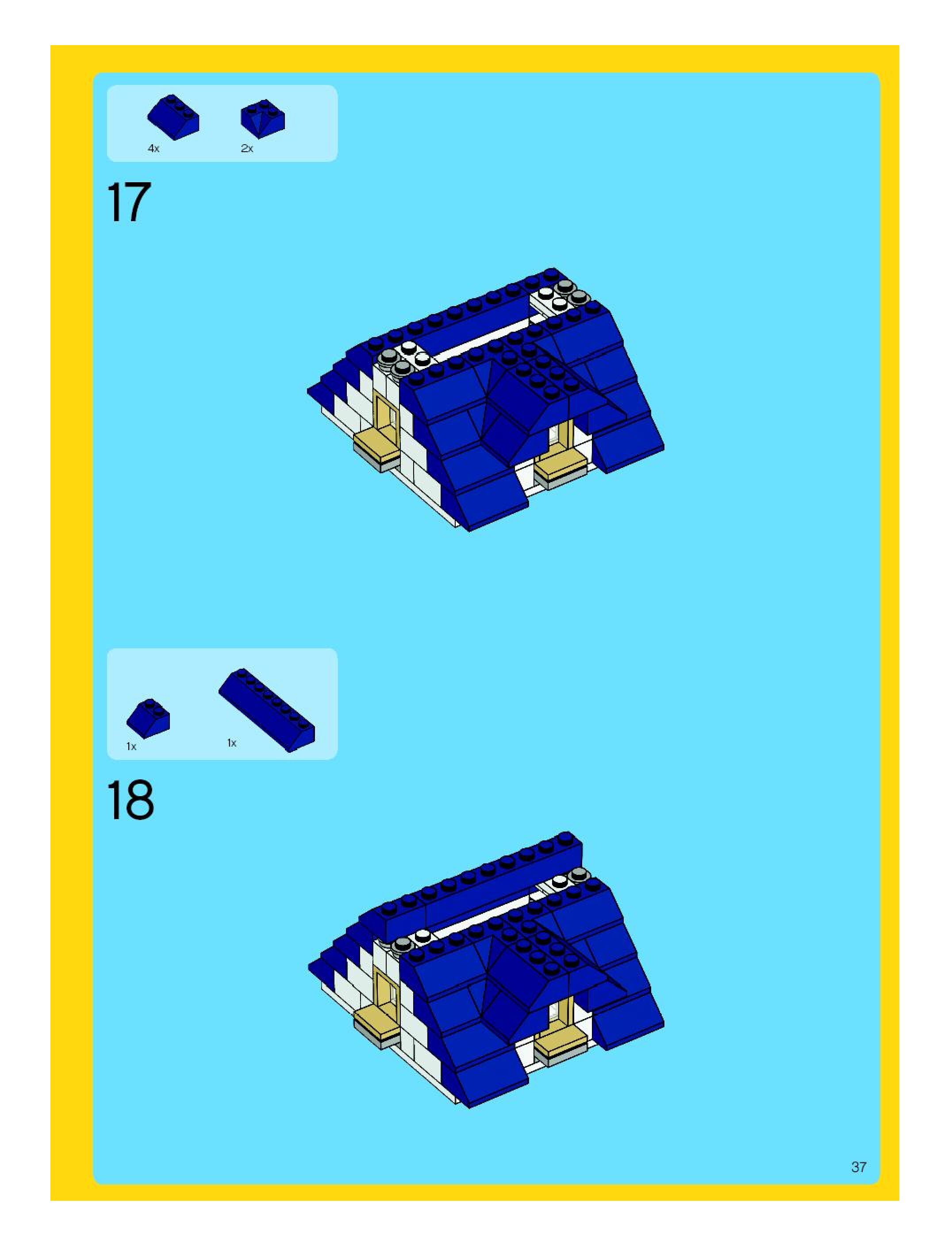 4x 2x

17

1x 1x

18

37