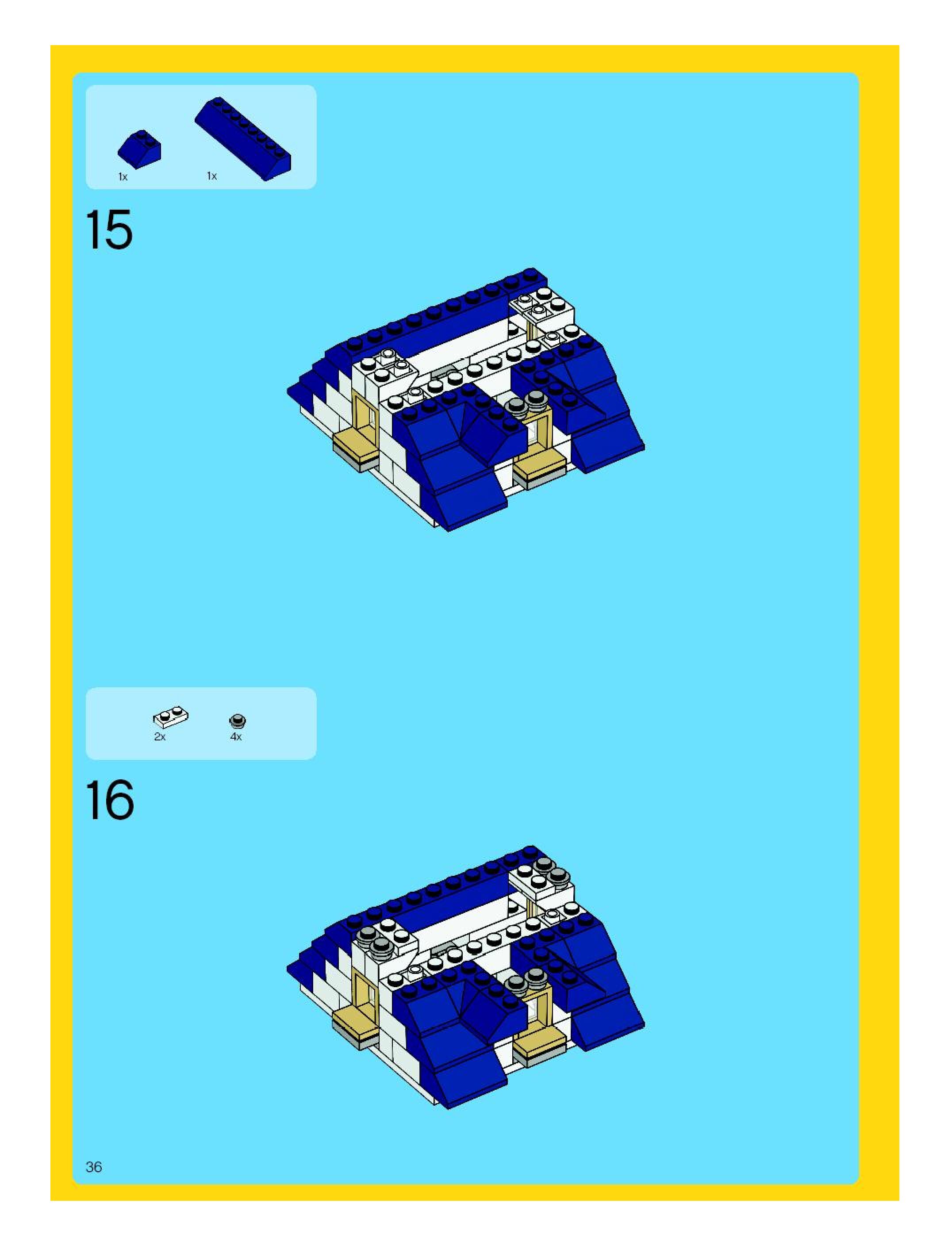 1x
1x

15

2x
4x

16

36