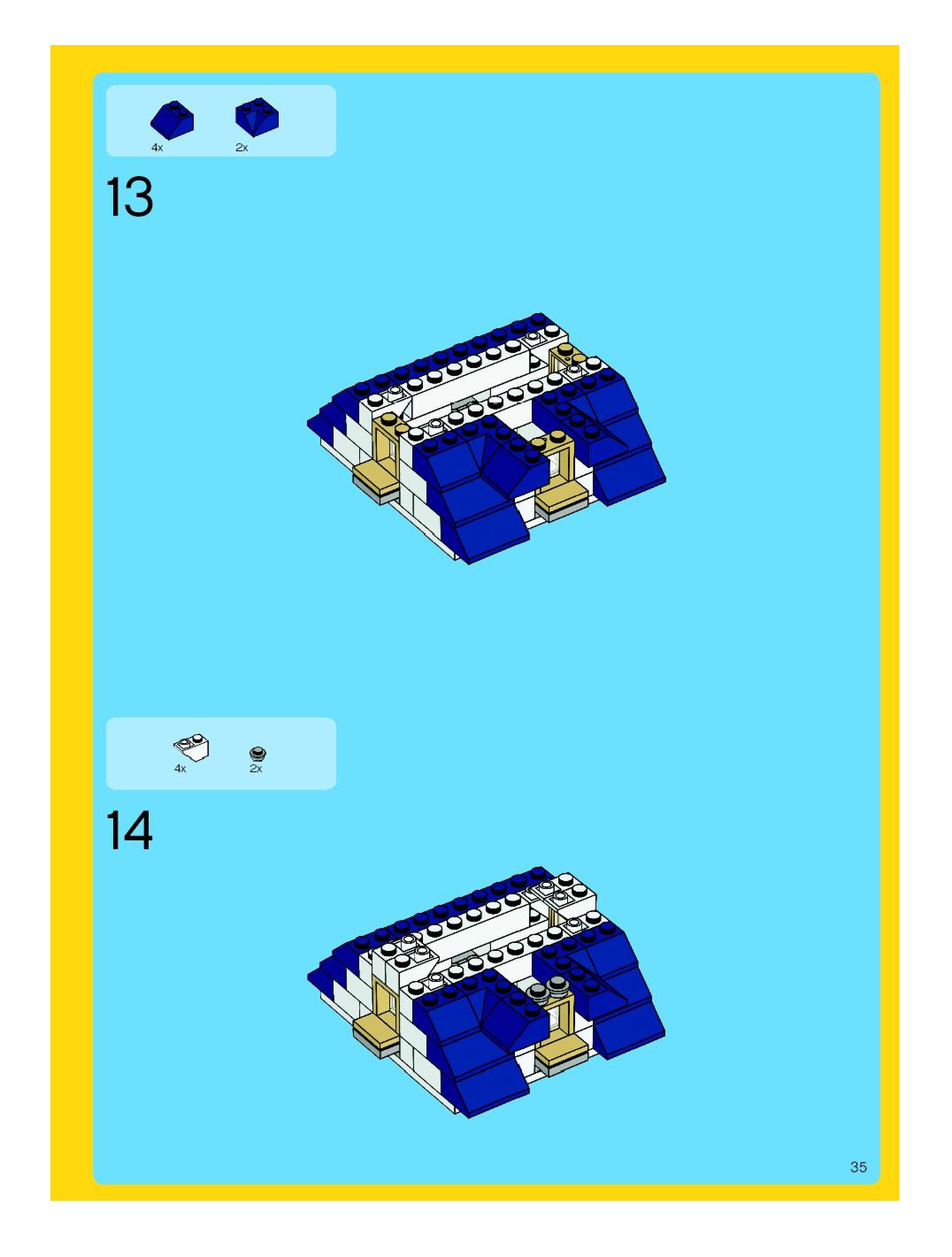 4x 2x

13

4x 2x

14

35