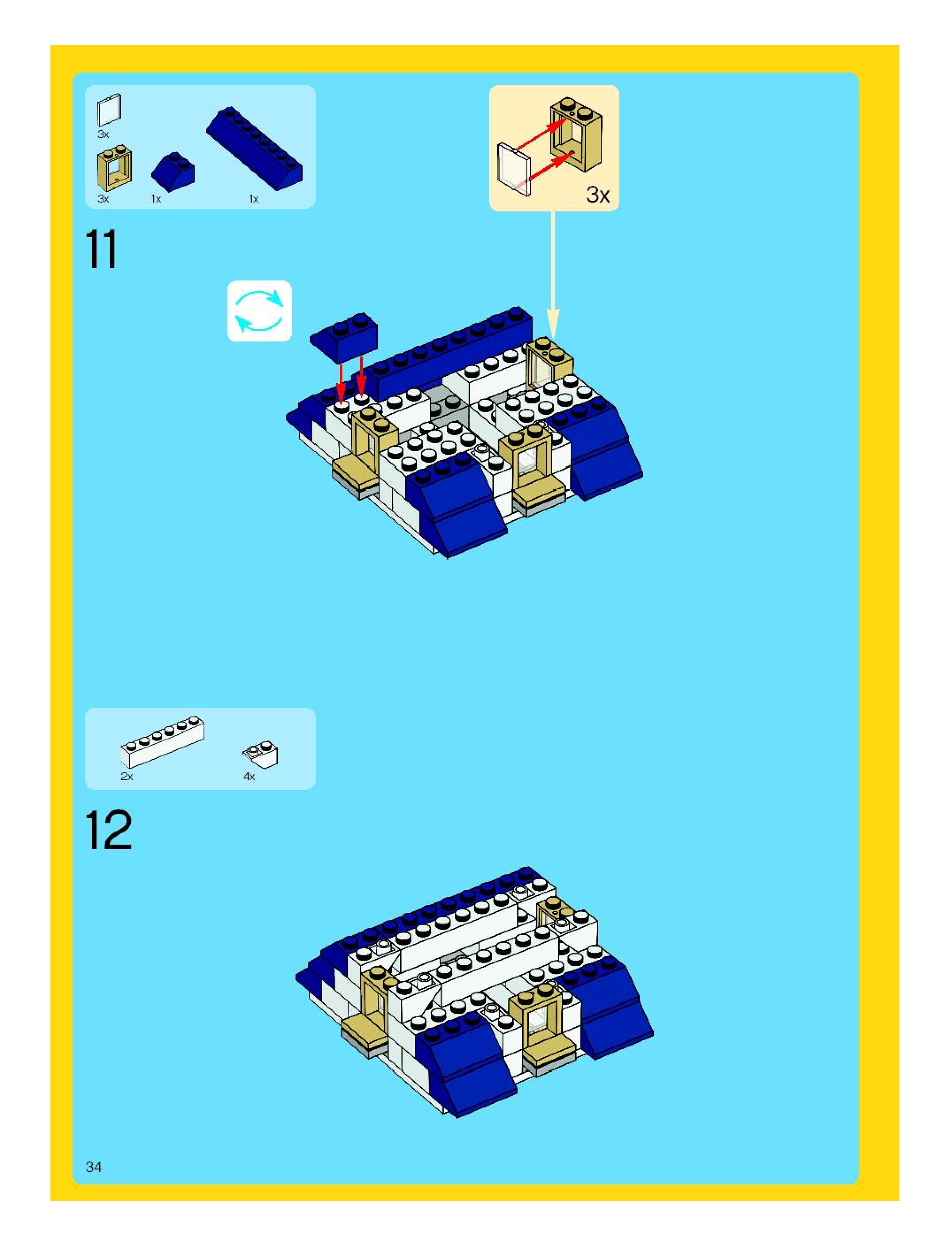 3x

3x 1x 1x

3x

11

2x 4x

12

34