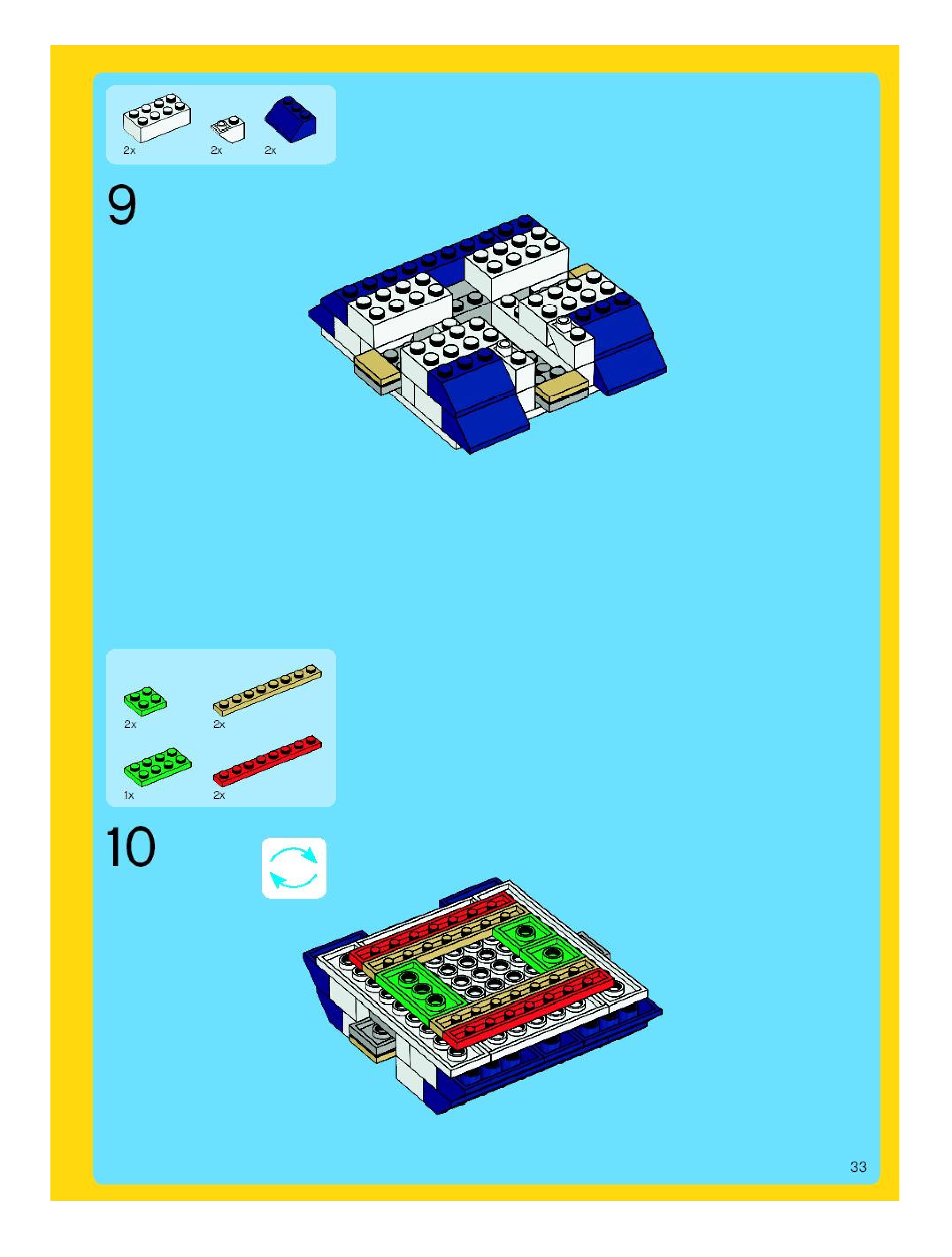 2x 2x 2x

9

2x 2x

1x 2x

10

33